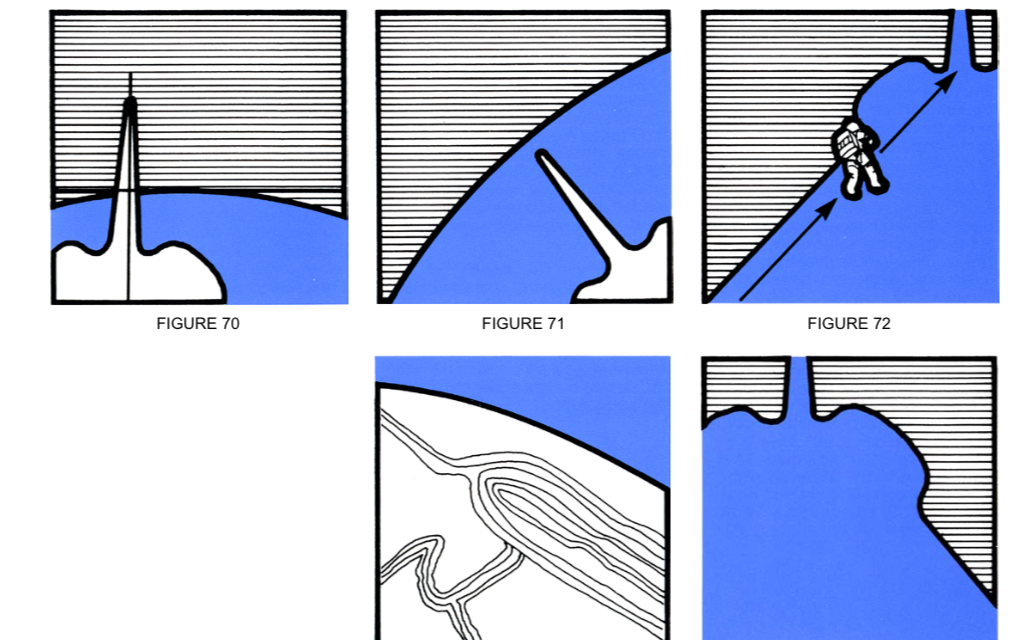 FIGURE 70

FIGURE 71

FIGURE 72