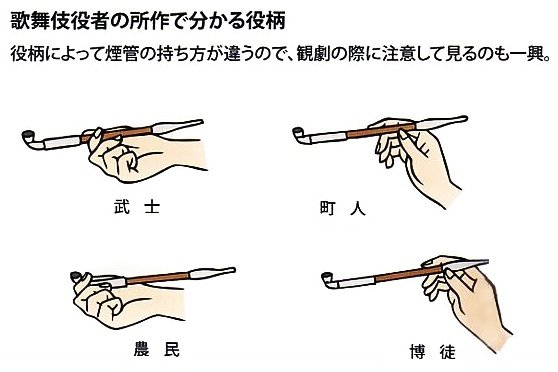 歌舞伎役者の所作で分かる役柄

役柄によって煙管の持ち方が違うので、観劇の際に注意して見るのも一興。

武　士

町　人

農　民

博　徒