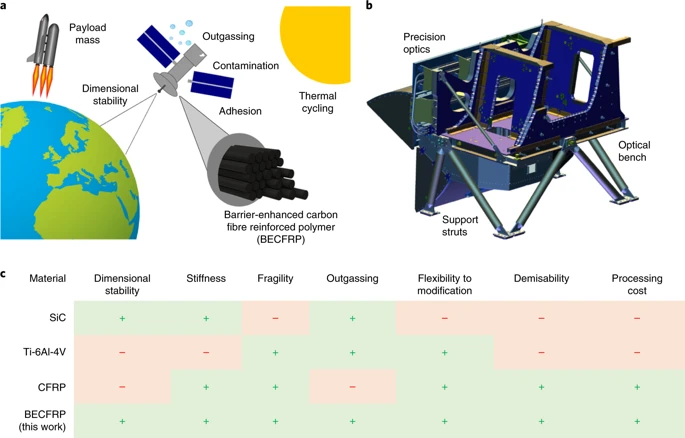 a

Payload mass

Outgassing

Contamination

Dimensional stability

Adhesion

Thermal cycling

Barrier-enhanced carbon fibre reinforced polymer (BECFRP)

b

Precision optics

Optical bench

Support struts

c

| Material | Dimensional stability | Stiffness | Fragility | Outgassing | Flexibility to modification | Demisability | Processing cost |
|---|---|---|---|---|---|---|---|
| SiC | + | + | − | + | − | − | − |
| Ti-6Al-4V | − | − | + | + | + | − | − |
| CFRP | − | + | + | − | + | + | + |
| BECFRP (this work) | + | + | + | + | + | + | + |