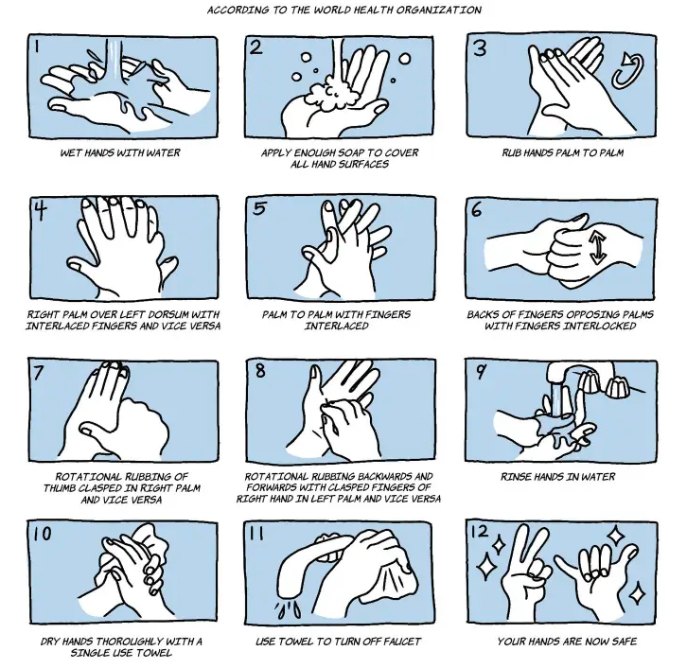 ACCORDING TO THE WORLD HEALTH ORGANIZATION

1
WET HANDS WITH WATER

2
APPLY ENOUGH SOAP TO COVER ALL HAND SURFACES

3
RUB HANDS PALM TO PALM

4
RIGHT PALM OVER LEFT DORSUM WITH INTERLACED FINGERS AND VICE VERSA

5
PALM TO PALM WITH FINGERS INTERLACED

6
BACKS OF FINGERS OPPOSING PALMS WITH FINGERS INTERLOCKED

7
ROTATIONAL RUBBING OF THUMB CLASPED IN RIGHT PALM AND VICE VERSA

8
ROTATIONAL RUBBING BACKWARDS AND FORWARDS WITH CLASPED FINGERS OF RIGHT HAND IN LEFT PALM AND VICE VERSA

9
RINSE HANDS IN WATER

10
DRY HANDS THOROUGHLY WITH A SINGLE USE TOWEL

11
USE TOWEL TO TURN OFF FAUCET

12
YOUR HANDS ARE NOW SAFE