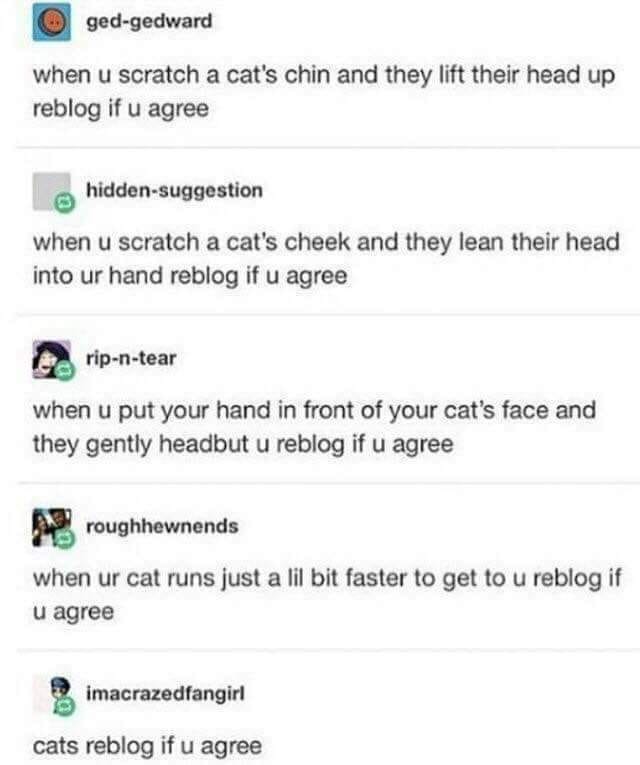 ged-gedward

when u scratch a cat's chin and they lift their head up reblog if u agree

hidden-suggestion

when u scratch a cat's cheek and they lean their head into ur hand reblog if u agree

rip-n-tear

when u put your hand in front of your cat's face and they gently headbut u reblog if u agree

roughhewnends

when ur cat runs just a lil bit faster to get to u reblog if u agree

imacrazedfangirl

cats reblog if u agree