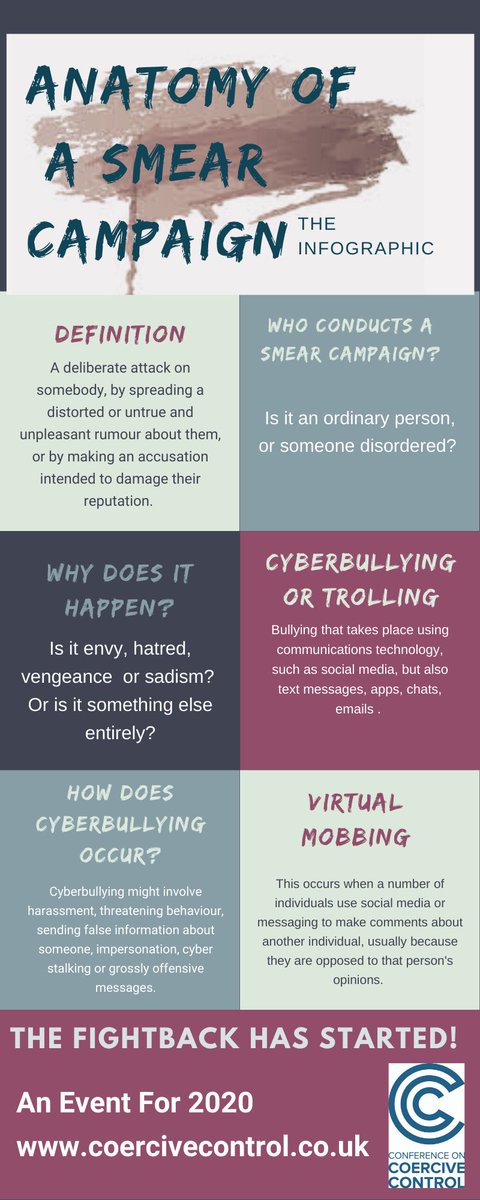 ANATOMY OF A SMEAR CAMPAIGN THE INFOGRAPHIC

DEFINITION

A deliberate attack on somebody, by spreading a distorted or untrue and unpleasant rumour about them, or by making an accusation intended to damage their reputation.

WHO CONDUCTS A SMEAR CAMPAIGN?

Is it an ordinary person, or someone disordered?

WHY DOES IT HAPPEN?

Is it envy, hatred, vengeance or sadism? Or is it something else entirely?

CYBERBULLYING OR TROLLING

Bullying that takes place using communications technology, such as social media, but also text messages, apps, chats, emails .

HOW DOES CYBERBULLYING OCCUR?

Cyberbullying might involve harassment, threatening behaviour, sending false information about someone, impersonation, cyber stalking or grossly offensive messages.

VIRTUAL MOBBING

This occurs when a number of individuals use social media or messaging to make comments about another individual, usually because they are opposed to that person's opinions.

THE FIGHTBACK HAS STARTED!

An Event For 2020

www.coercivecontrol.co.uk

CONFERENCE ON COERCIVE CONTROL