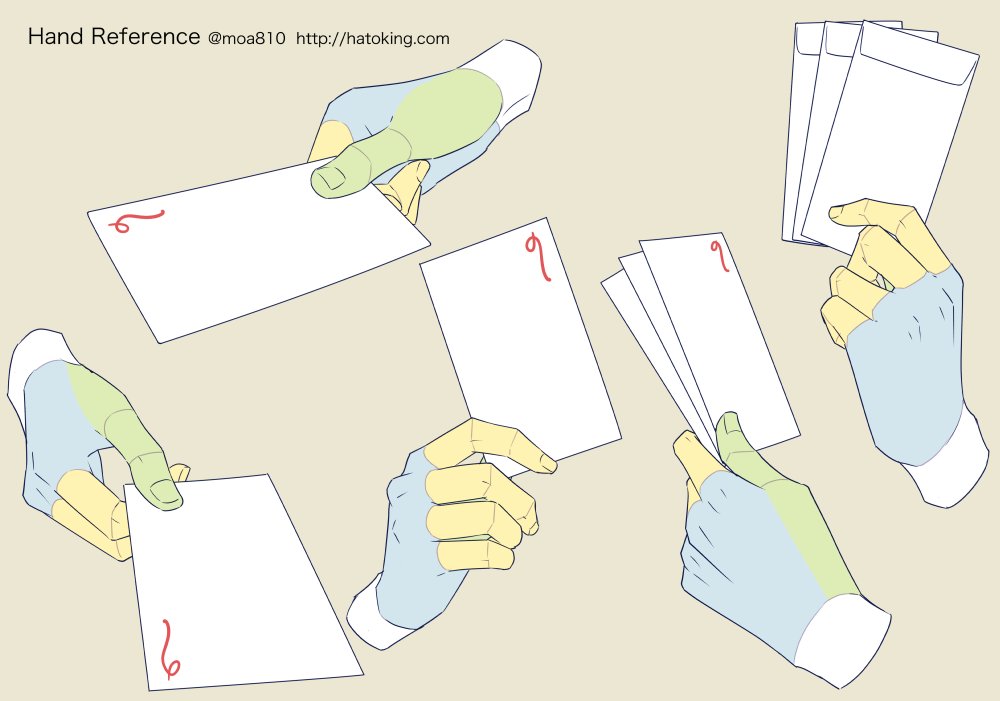 Hand Reference @moa810 http://hatoking.com