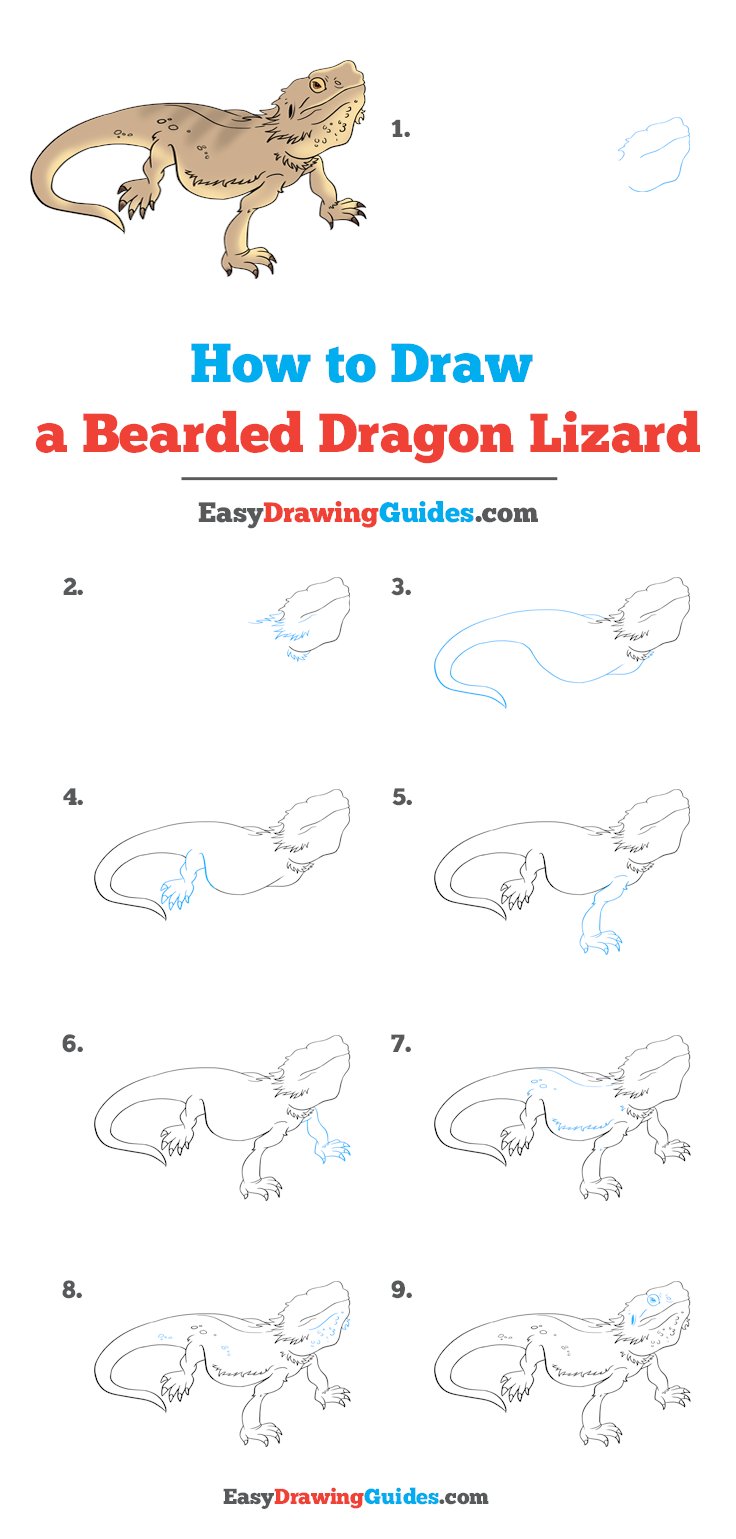 1.

How to Draw
a Bearded Dragon Lizard

EasyDrawingGuides.com

2.

3.

4.

5.

6.

7.

8.

9.

EasyDrawingGuides.com