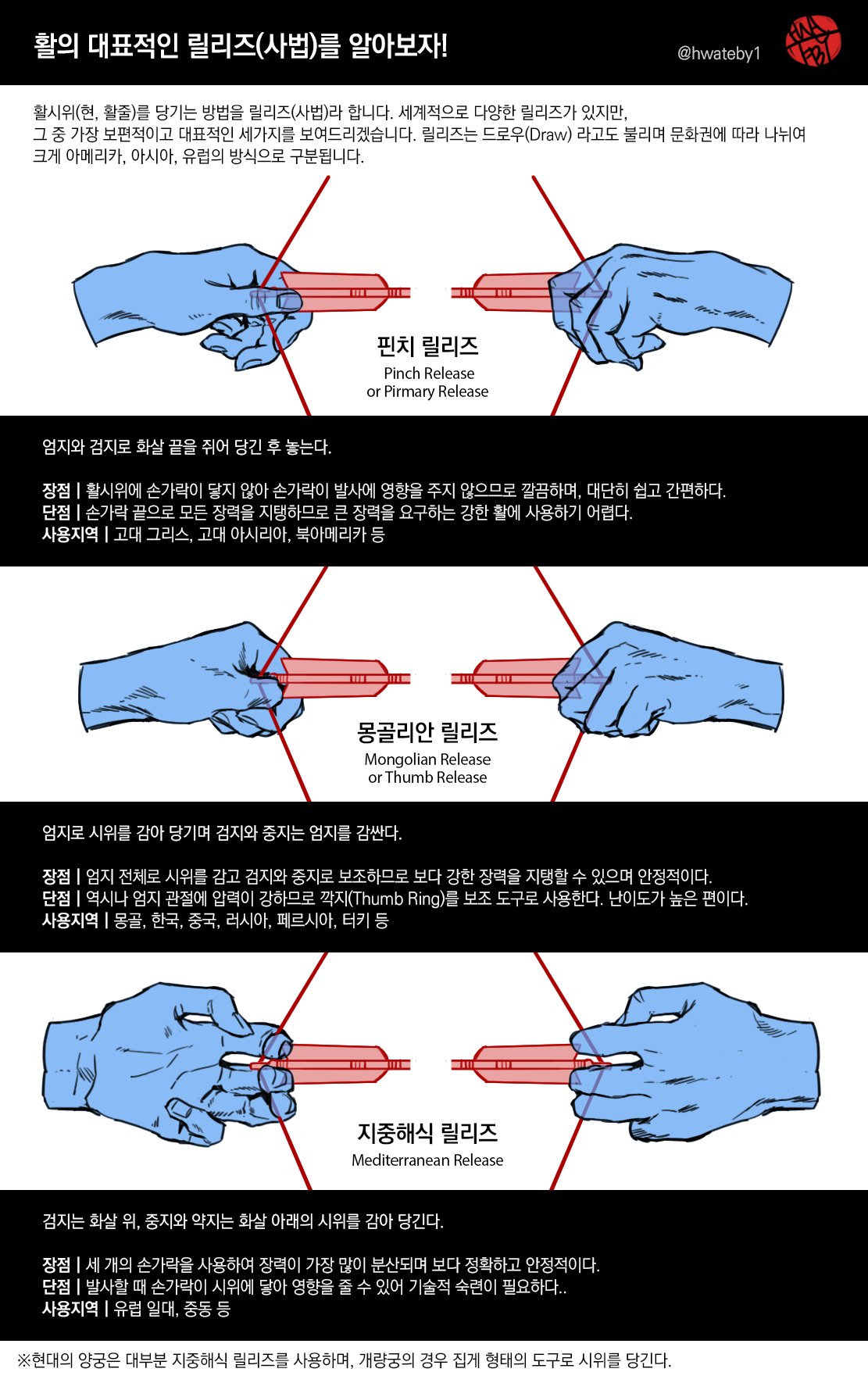 활의 대표적인 릴리즈(사법)를 알아보자!

@hwateby1

활시위(현, 활줄)를 당기는 방법을 릴리즈(사법)라 합니다. 세계적으로 다양한 릴리즈가 있지만, 그 중 가장 보편적이고 대표적인 세가지를 보여드리겠습니다. 릴리즈는 드로우(Draw) 라고도 불리며 문화권에 따라 나뉘여 크게 아메리카, 아시아, 유럽의 방식으로 구분됩니다.

핀치 릴리즈
Pinch Release
or Pirmary Release

엄지와 검지로 화살 끝을 쥐어 당긴 후 놓는다.

장점 | 활시위에 손가락이 닿지 않아 손가락이 발사에 영향을 주지 않으므로 깔끔하며, 대단히 쉽고 간편하다.
단점 | 손가락 끝으로 모든 장력을 지탱하므로 큰 장력을 요구하는 강한 활에 사용하기 어렵다.
사용지역 | 고대 그리스, 고대 아시리아, 북아메리카 등

몽골리안 릴리즈
Mongolian Release
or Thumb Release

엄지로 시위를 감아 당기며 검지와 중지는 엄지를 감싼다.

장점 | 엄지 전체로 시위를 감고 검지와 중지로 보조하므로 보다 강한 장력을 지탱할 수 있으며 안정적이다.
단점 | 역시나 엄지 관절에 압력이 강하므로 깍지(Thumb Ring)를 보조 도구로 사용한다. 난이도가 높은 편이다.
사용지역 | 몽골, 한국, 중국, 러시아, 페르시아, 터키 등

지중해식 릴리즈
Mediterranean Release

검지는 화살 위, 중지와 약지는 화살 아래의 시위를 감아 당긴다.

장점 | 세 개의 손가락을 사용하여 장력이 가장 많이 분산되며 보다 정확하고 안정적이다.
단점 | 발사할 때 손가락이 시위에 닿아 영향을 줄 수 있어 기술적 숙련이 필요하다..
사용지역 | 유럽 일대, 중동 등

※현대의 양궁은 대부분 지중해식 릴리즈를 사용하며, 개량궁의 경우 집게 형태의 도구로 시위를 당긴다.