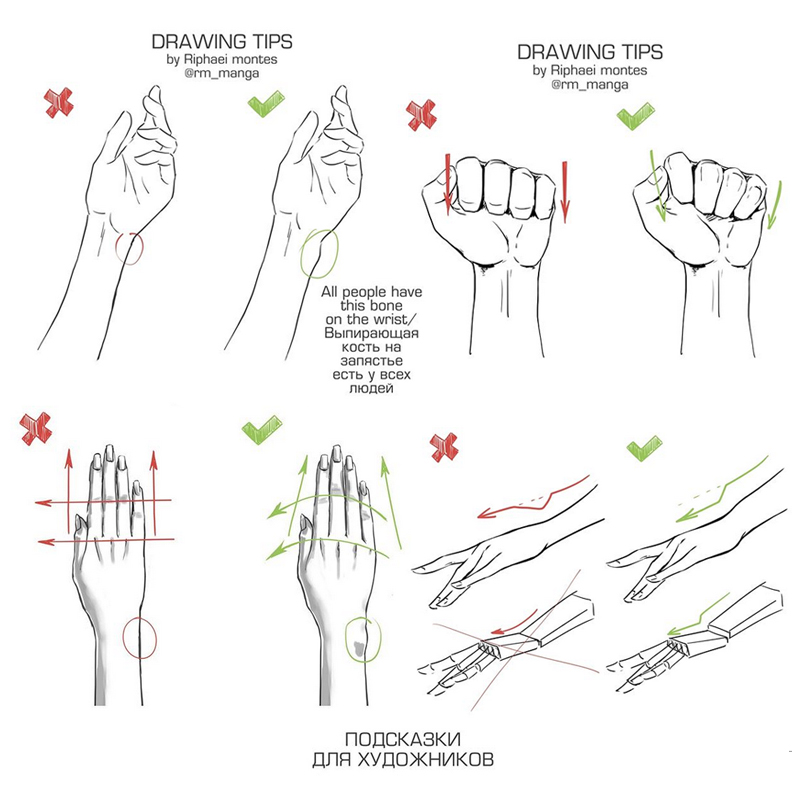 DRAWING TIPS
by Riphaei montes
@rm_manga

DRAWING TIPS
by Riphaei montes
@rm_manga

All people have this bone on the wrist/ Выпирающая кость на запястье есть у всех людей

ПОДСКАЗКИ
ДЛЯ ХУДОЖНИКОВ