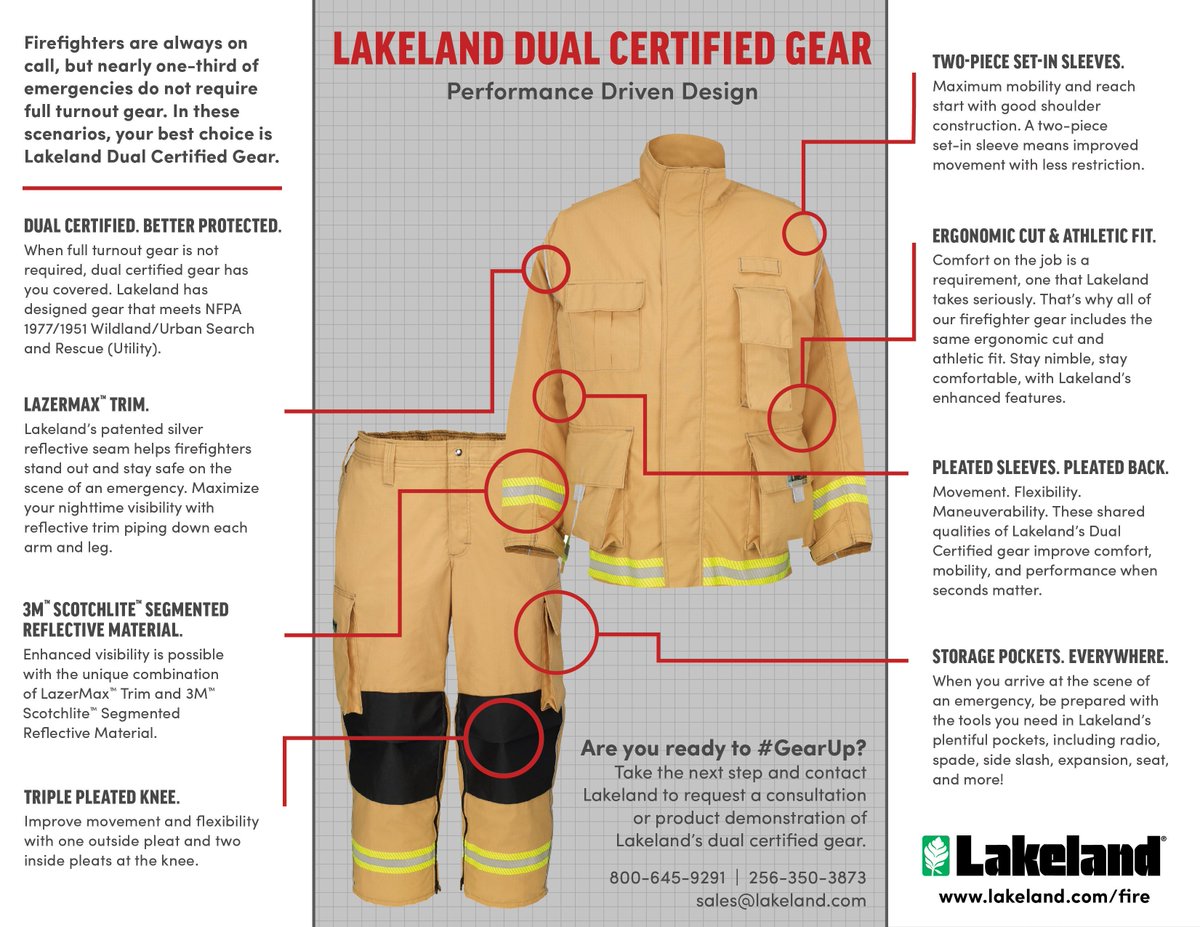 Firefighters are always on call, but nearly one-third of emergencies do not require full turnout gear. In these scenarios, your best choice is Lakeland Dual Certified Gear.

DUAL CERTIFIED. BETTER PROTECTED.
When full turnout gear is not required, dual certified gear has you covered. Lakeland has designed gear that meets NFPA 1977/1951 Wildland/Urban Search and Rescue (Utility).

LAZERMAX™ TRIM.
Lakeland's patented silver reflective seam helps firefighters stand out and stay safe on the scene of an emergency. Maximize your nighttime visibility with reflective trim piping down each arm and leg.

3M™ SCOTCHLITE™ SEGMENTED REFLECTIVE MATERIAL.
Enhanced visibility is possible with the unique combination of LazerMax™ Trim and 3M™ Scotchlite™ Segmented Reflective Material.

TRIPLE PLEATED KNEE.
Improve movement and flexibility with one outside pleat and two inside pleats at the knee.

LAKELAND DUAL CERTIFIED GEAR
Performance Driven Design

Are you ready to #GearUp?
Take the next step and contact Lakeland to request a consultation or product demonstration of Lakeland's dual certified gear.

800-645-9291 | 256-350-3873
sales@lakeland.com

TWO-PIECE SET-IN SLEEVES.
Maximum mobility and reach start with good shoulder construction. A two-piece set-in sleeve means improved movement with less restriction.

ERGONOMIC CUT & ATHLETIC FIT.
Comfort on the job is a requirement, one that Lakeland takes seriously. That's why all of our firefighter gear includes the same ergonomic cut and athletic fit. Stay nimble, stay comfortable, with Lakeland's enhanced features.

PLEATED SLEEVES. PLEATED BACK.
Movement. Flexibility. Maneuverability. These shared qualities of Lakeland's Dual Certified gear improve comfort, mobility, and performance when seconds matter.

STORAGE POCKETS. EVERYWHERE.
When you arrive at the scene of an emergency, be prepared with the tools you need in Lakeland's plentiful pockets, including radio, spade, side slash, expansion, seat, and more!

Lakeland®
www.lakeland.com/fire