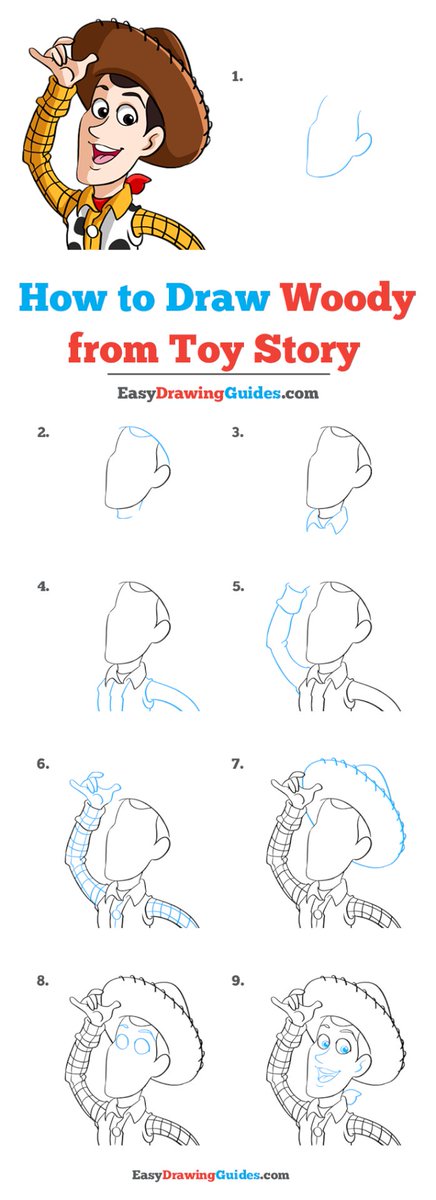 1.

How to Draw Woody from Toy Story

EasyDrawingGuides.com

2.

3.

4.

5.

6.

7.

8.

9.

EasyDrawingGuides.com