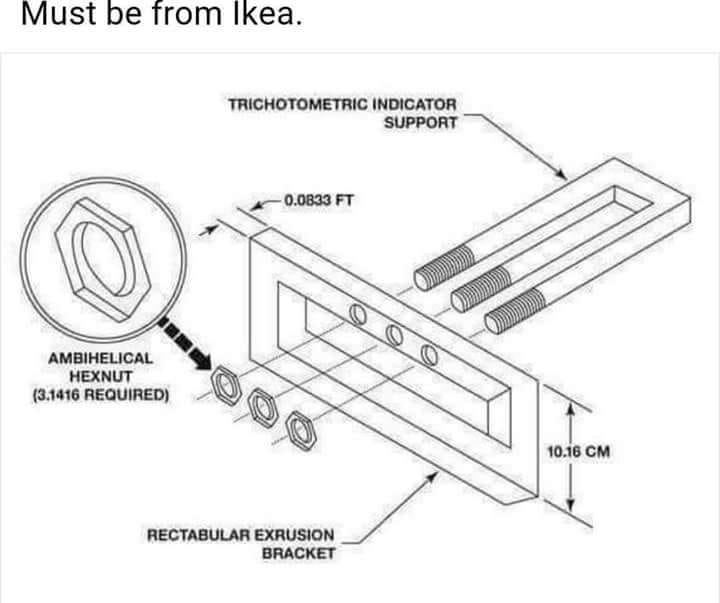 Must be from Ikea.

TRICHOTOMETRIC INDICATOR SUPPORT

0.0833 FT

AMBIHELICAL HEXNUT (3.1416 REQUIRED)

10.16 CM

RECTABULAR EXRUSION BRACKET