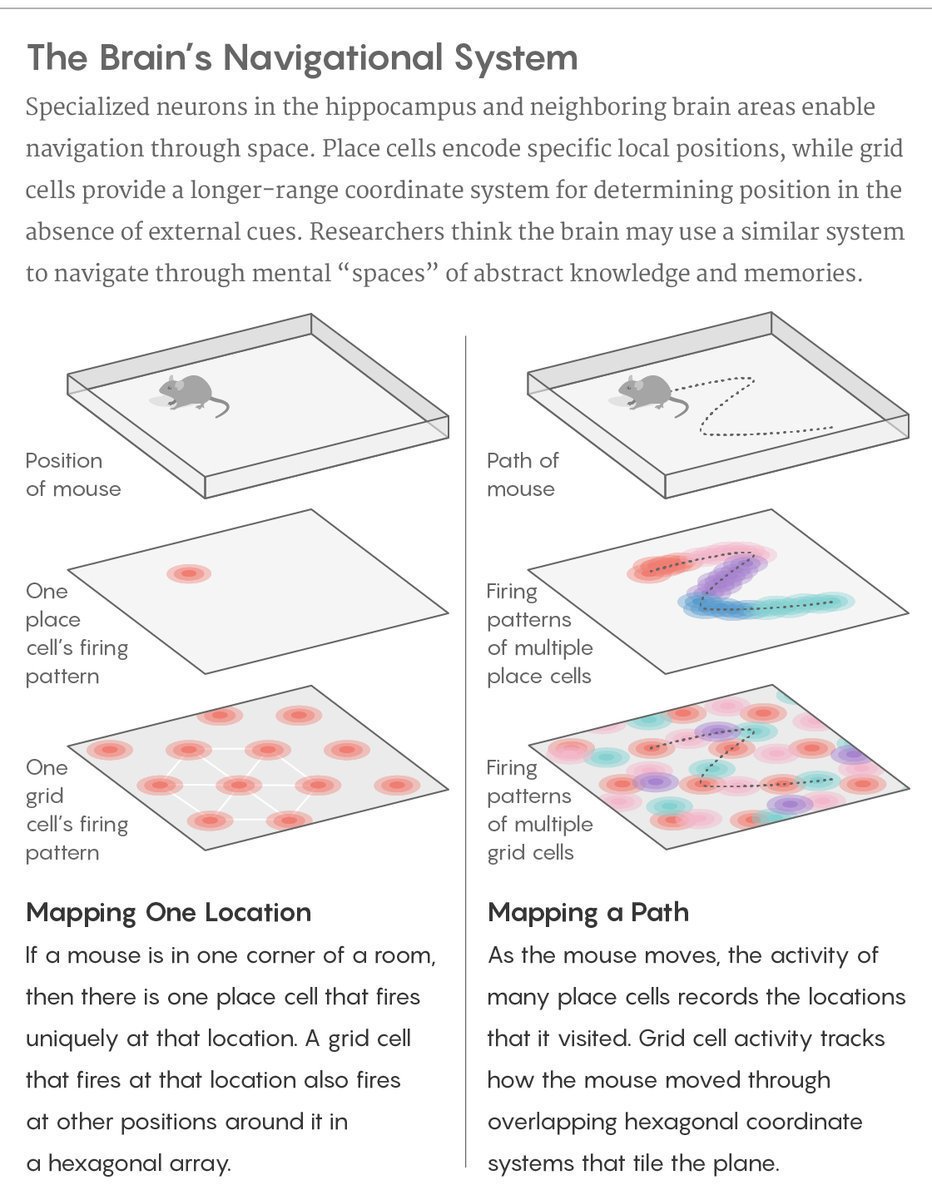 The Brain's Navigational System

Specialized neurons in the hippocampus and neighboring brain areas enable navigation through space. Place cells encode specific local positions, while grid cells provide a longer-range coordinate system for determining position in the absence of external cues. Researchers think the brain may use a similar system to navigate through mental "spaces" of abstract knowledge and memories.

Position of mouse

One place cell's firing pattern

One grid cell's firing pattern

Mapping One Location

If a mouse is in one corner of a room, then there is one place cell that fires uniquely at that location. A grid cell that fires at that location also fires at other positions around it in a hexagonal array.

Path of mouse

Firing patterns of multiple place cells

Firing patterns of multiple grid cells

Mapping a Path

As the mouse moves, the activity of many place cells records the locations that it visited. Grid cell activity tracks how the mouse moved through overlapping hexagonal coordinate systems that tile the plane.