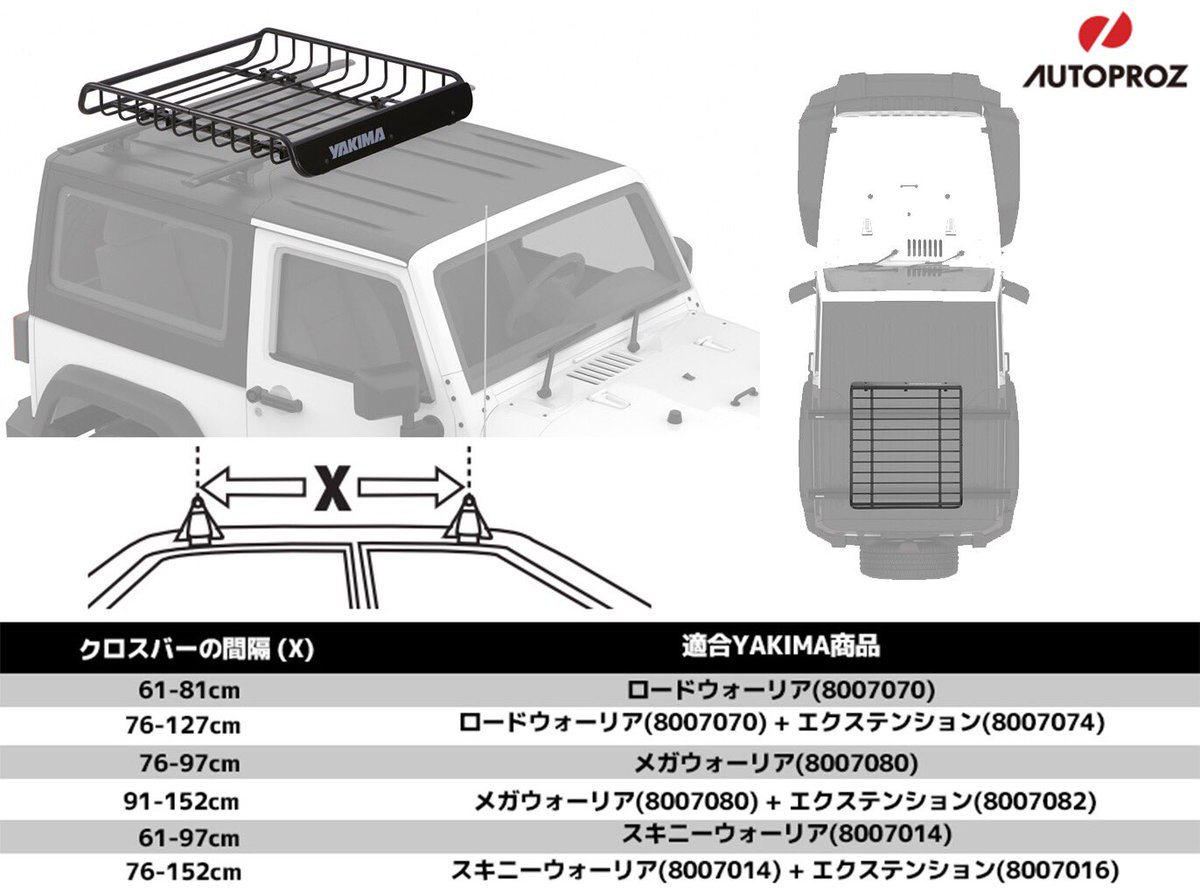 AUTOPROZ

YAKIMA

X

| クロスバーの間隔 (X) | 適合YAKIMA商品 |
|---|---|
| 61-81cm | ロードウォーリア(8007070) |
| 76-127cm | ロードウォーリア(8007070) + エクステンション(8007074) |
| 76-97cm | メガウォーリア(8007080) |
| 91-152cm | メガウォーリア(8007080) + エクステンション(8007082) |
| 61-97cm | スキニーウォーリア(8007014) |
| 76-152cm | スキニーウォーリア(8007014) + エクステンション(8007016) |