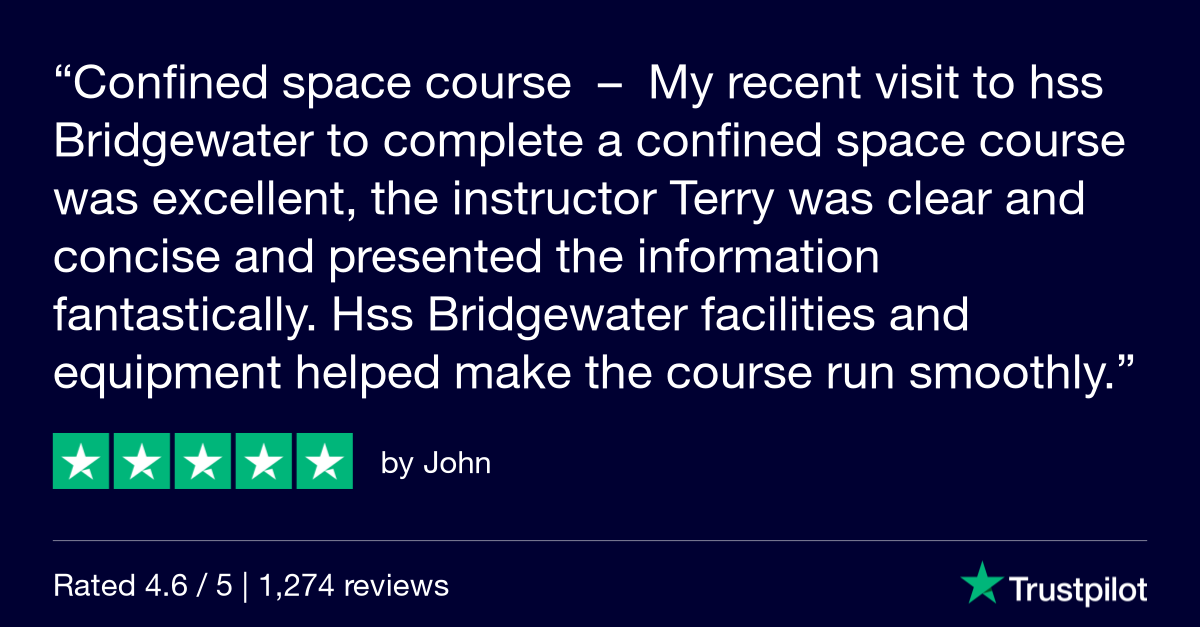 "Confined space course – My recent visit to hss Bridgewater to complete a confined space course was excellent, the instructor Terry was clear and concise and presented the information fantastically. Hss Bridgewater facilities and equipment helped make the course run smoothly."

by John

Rated 4.6 / 5 | 1,274 reviews

Trustpilot