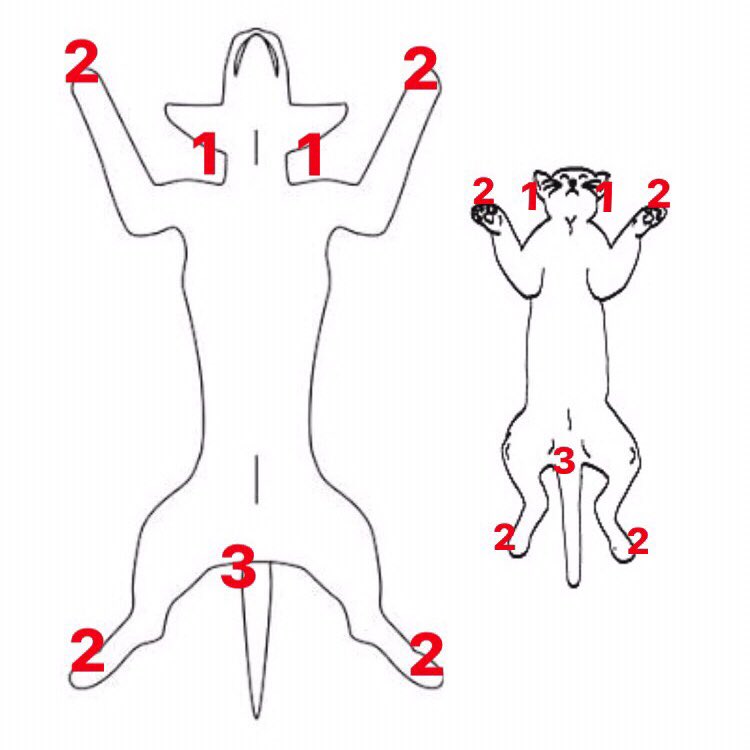 2 2
1 1
3
2 2

2 1 1 2
3
2 2