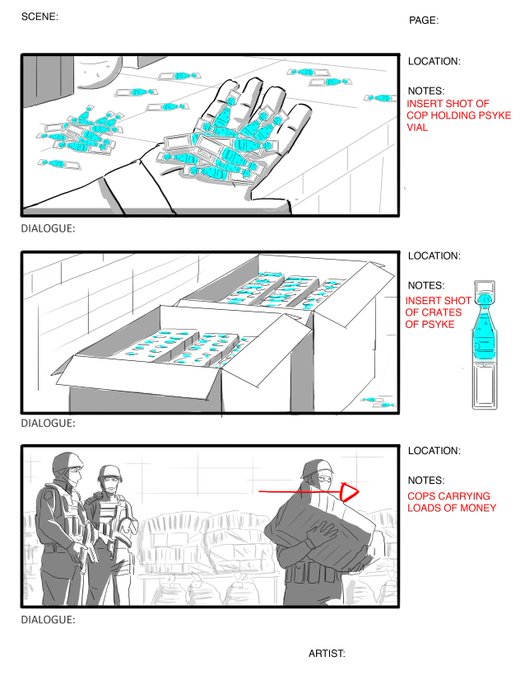 SCENE:

PAGE:

LOCATION:

NOTES:
INSERT SHOT OF COP HOLDING PSYKE VIAL

DIALOGUE:

LOCATION:

NOTES:
INSERT SHOT OF CRATES OF PSYKE

DIALOGUE:

LOCATION:

NOTES:
COPS CARRYING LOADS OF MONEY

DIALOGUE:

ARTIST: