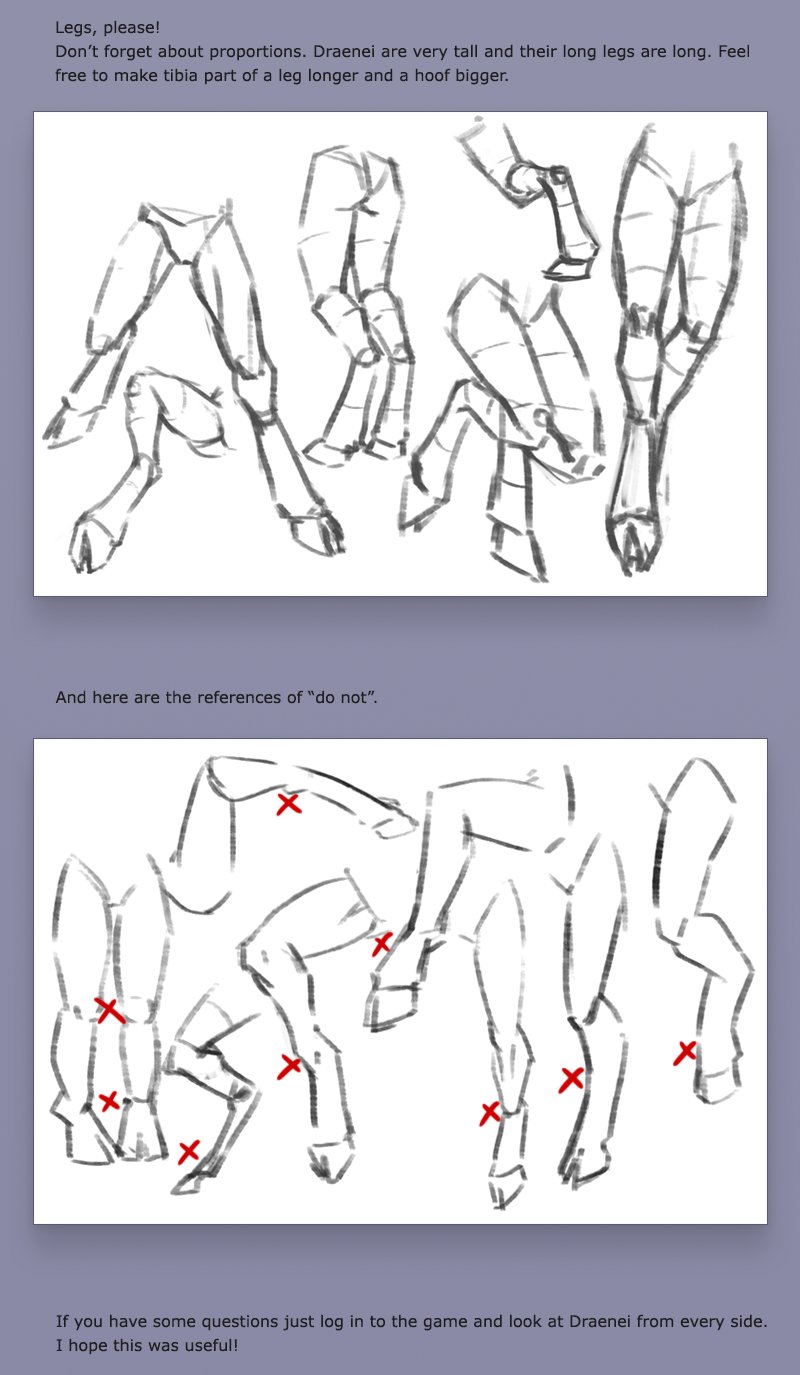 Legs, please!
Don’t forget about proportions. Draenei are very tall and their long legs are long. Feel free to make tibia part of a leg longer and a hoof bigger.

And here are the references of “do not”.

If you have some questions just log in to the game and look at Draenei from every side. I hope this was useful!