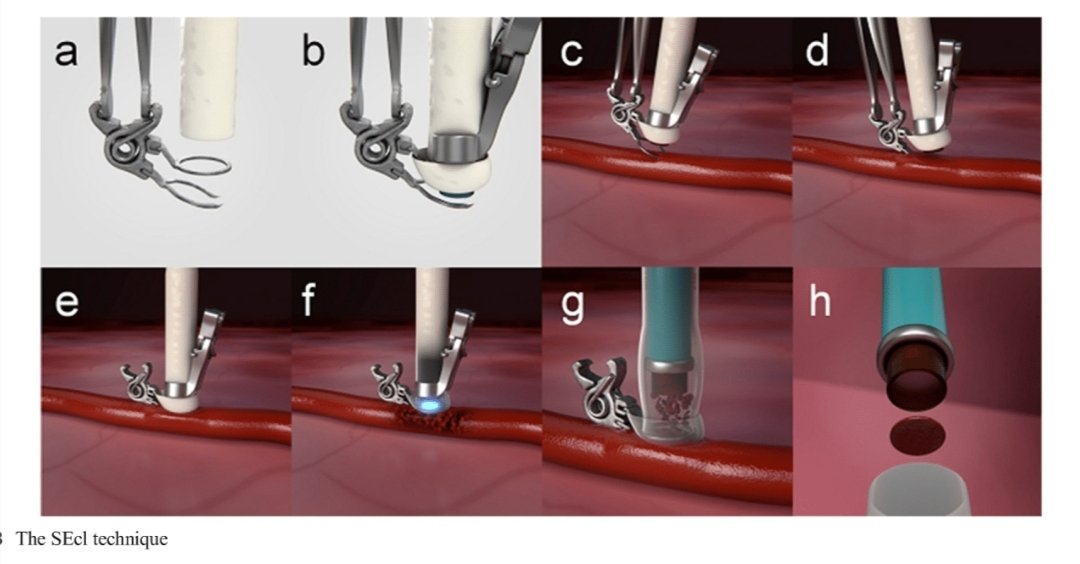 a

b

c

d

e

f

g

h

3 The SEcl technique