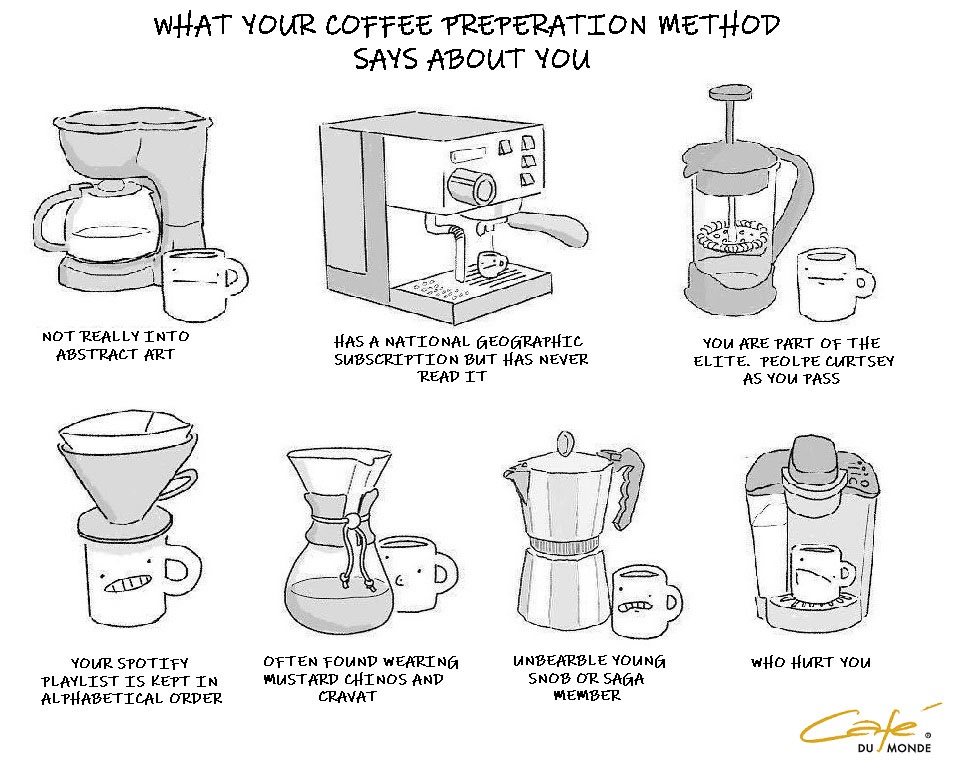 WHAT YOUR COFFEE PREPERATION METHOD SAYS ABOUT YOU

NOT REALLY INTO ABSTRACT ART

HAS A NATIONAL GEOGRAPHIC SUBSCRIPTION BUT HAS NEVER READ IT

YOU ARE PART OF THE ELITE. PEOLPE CURTSEY AS YOU PASS

YOUR SPOTIFY PLAYLIST IS KEPT IN ALPHABETICAL ORDER

OFTEN FOUND WEARING MUSTARD CHINOS AND CRAVAT

UNBEARBLE YOUNG SNOB OR SAGA MEMBER

WHO HURT YOU

Café DU MONDE ®