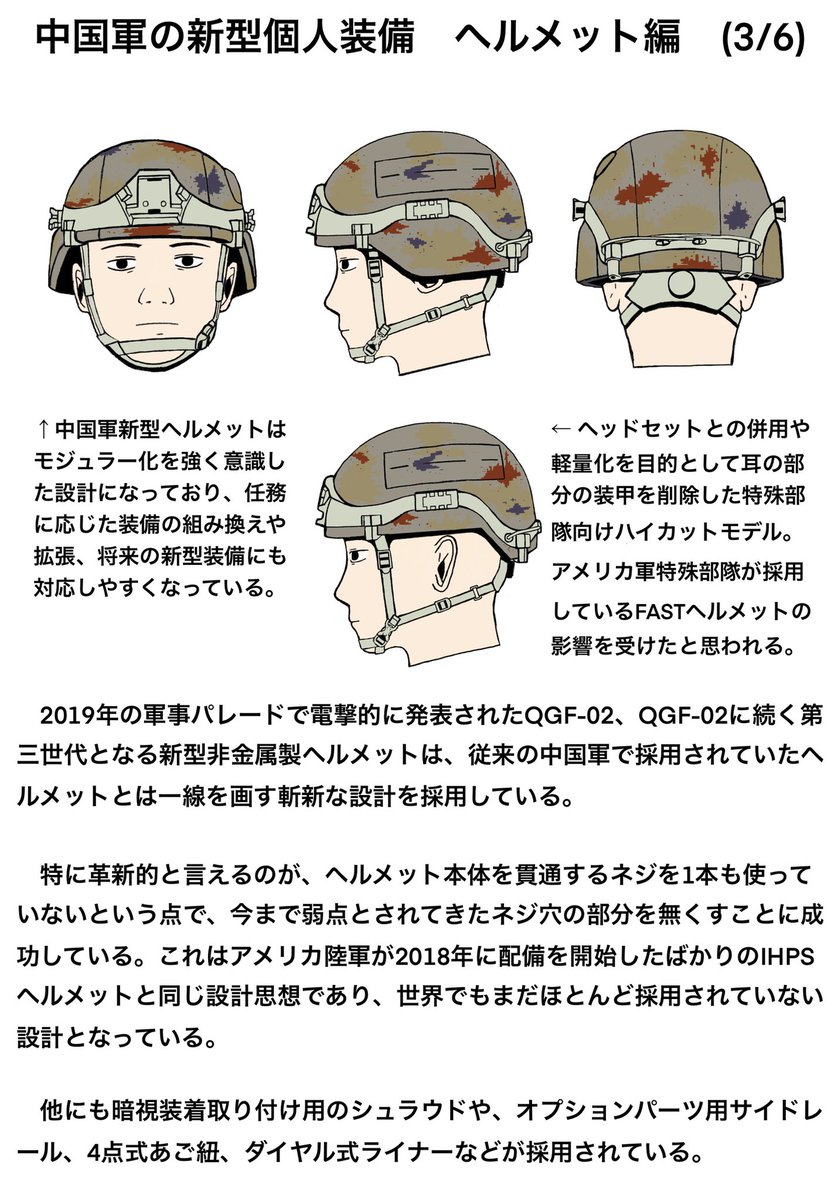 中国軍の新型個人装備　ヘルメット編　(3/6)

↑中国軍新型ヘルメットはモジュラー化を強く意識した設計になっており、任務に応じた装備の組み換えや拡張、将来の新型装備にも対応しやすくなっている。

←ヘッドセットとの併用や軽量化を目的として耳の部分の装甲を削除した特殊部隊向けハイカットモデル。アメリカ軍特殊部隊が採用しているFASTヘルメットの影響を受けたと思われる。

2019年の軍事パレードで電撃的に発表されたQGF-02、QGF-02に続く第三世代となる新型非金属製ヘルメットは、従来の中国軍で採用されていたヘルメットとは一線を画す斬新な設計を採用している。

特に革新的と言えるのが、ヘルメット本体を貫通するネジを1本も使っていないという点で、今まで弱点とされてきたネジ穴の部分を無くすことに成功している。これはアメリカ陸軍が2018年に配備を開始したばかりのIHPSヘルメットと同じ設計思想であり、世界でもまだほとんど採用されていない設計となっている。

他にも暗視装着取り付け用のシュラウドや、オプションパーツ用サイドレール、4点式あご紐、ダイヤル式ライナーなどが採用されている。