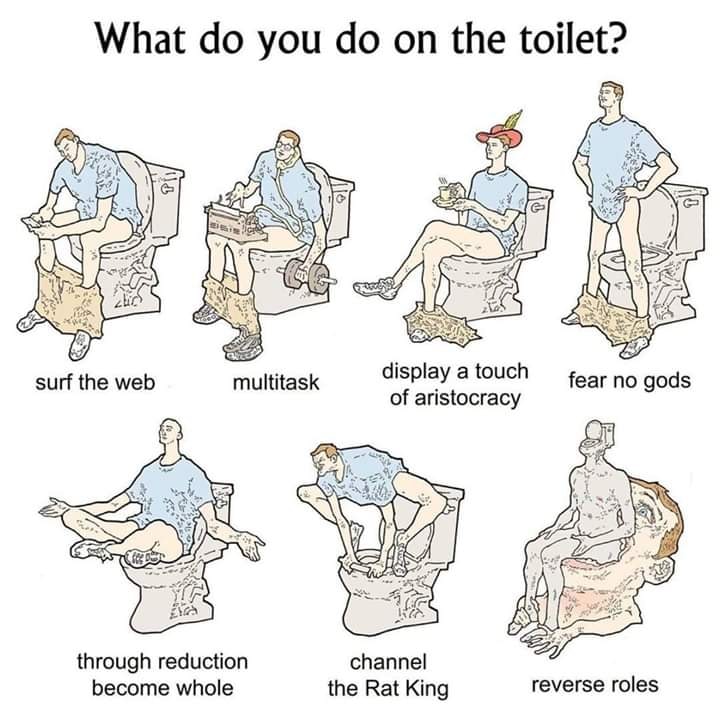 What do you do on the toilet?

surf the web

multitask

display a touch of aristocracy

fear no gods

through reduction become whole

channel the Rat King

reverse roles