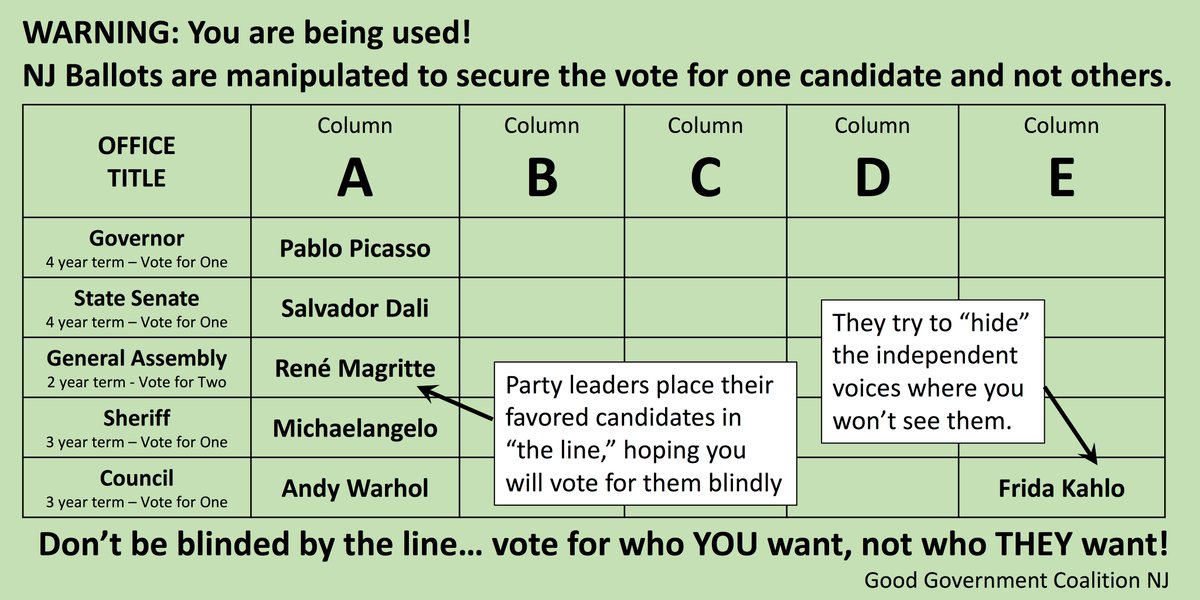 WARNING: You are being used!
NJ Ballots are manipulated to secure the vote for one candidate and not others.

| OFFICE TITLE | Column A | Column B | Column C | Column D | Column E |
|---|---|---|---|---|---|
| Governor 4 year term – Vote for One | Pablo Picasso | | | | |
| State Senate 4 year term – Vote for One | Salvador Dali | | | | |
| General Assembly 2 year term - Vote for Two | René Magritte | | | | |
| Sheriff 3 year term – Vote for One | Michaelangelo | | | | |
| Council 3 year term – Vote for One | Andy Warhol | | | | Frida Kahlo |

Party leaders place their favored candidates in "the line," hoping you will vote for them blindly

They try to "hide" the independent voices where you won't see them.

Don't be blinded by the line… vote for who YOU want, not who THEY want!

Good Government Coalition NJ