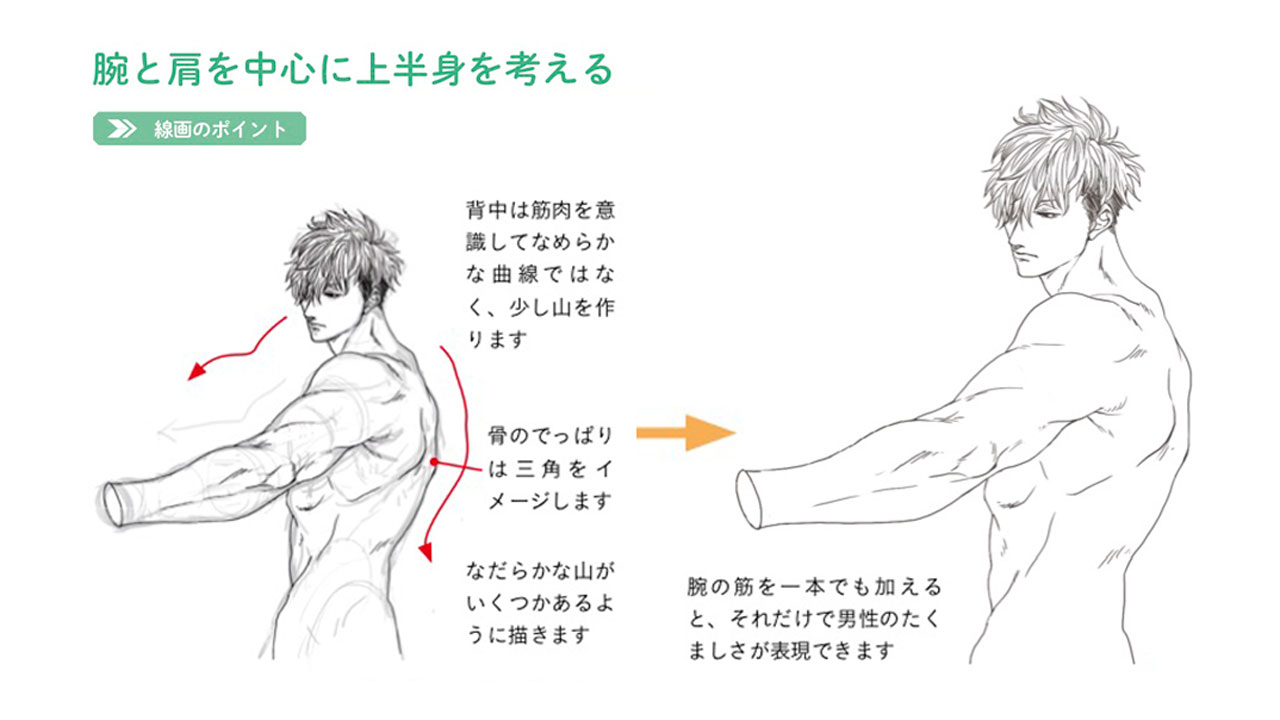 腕と肩を中心に上半身を考える

線画のポイント

背中は筋肉を意識してなめらかな曲線ではなく、少し山を作ります

骨のでっぱりは三角をイメージします

なだらかな山がいくつかあるように描きます

腕の筋を一本でも加えると、それだけで男性のたくましさが表現できます