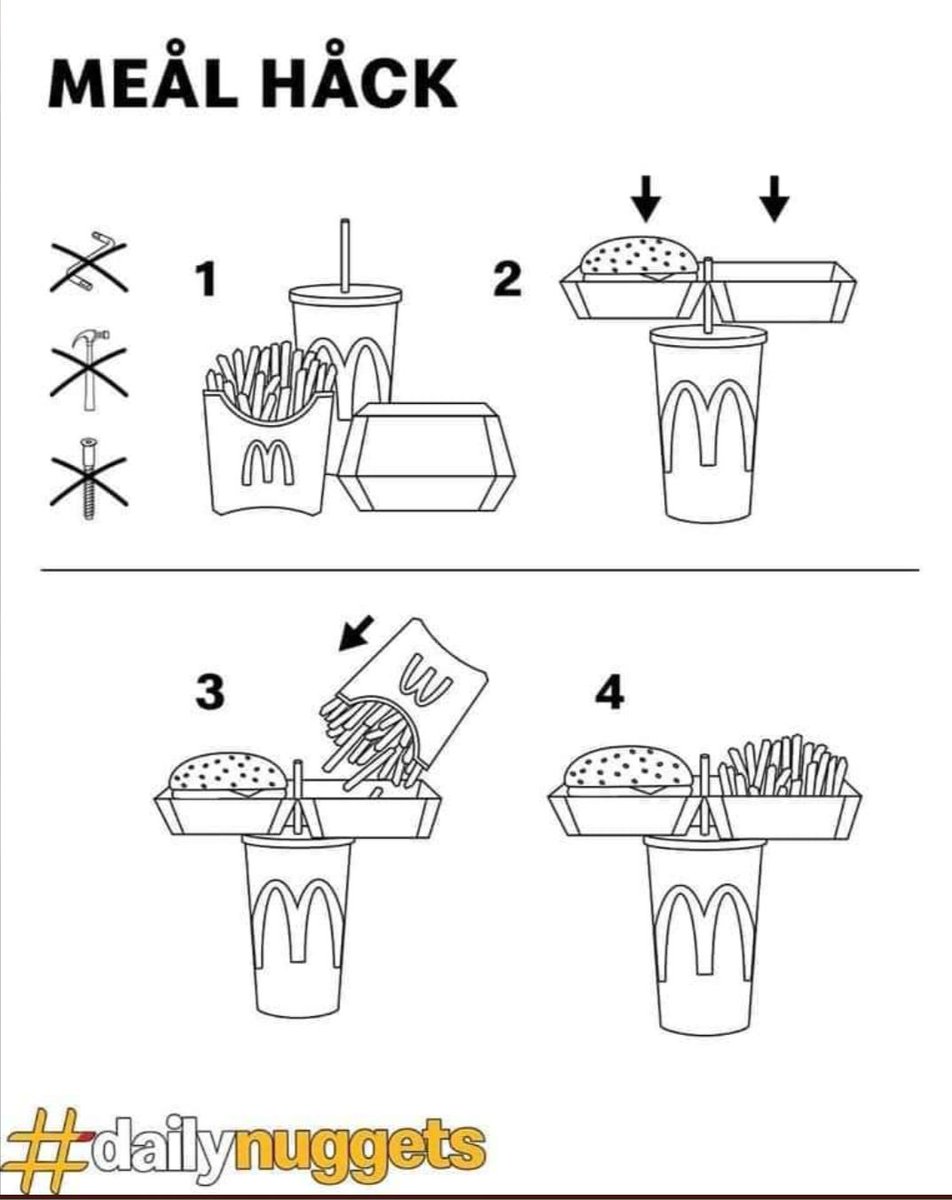 MEÅL HÅCK

1

2

3

4

#dailynuggets