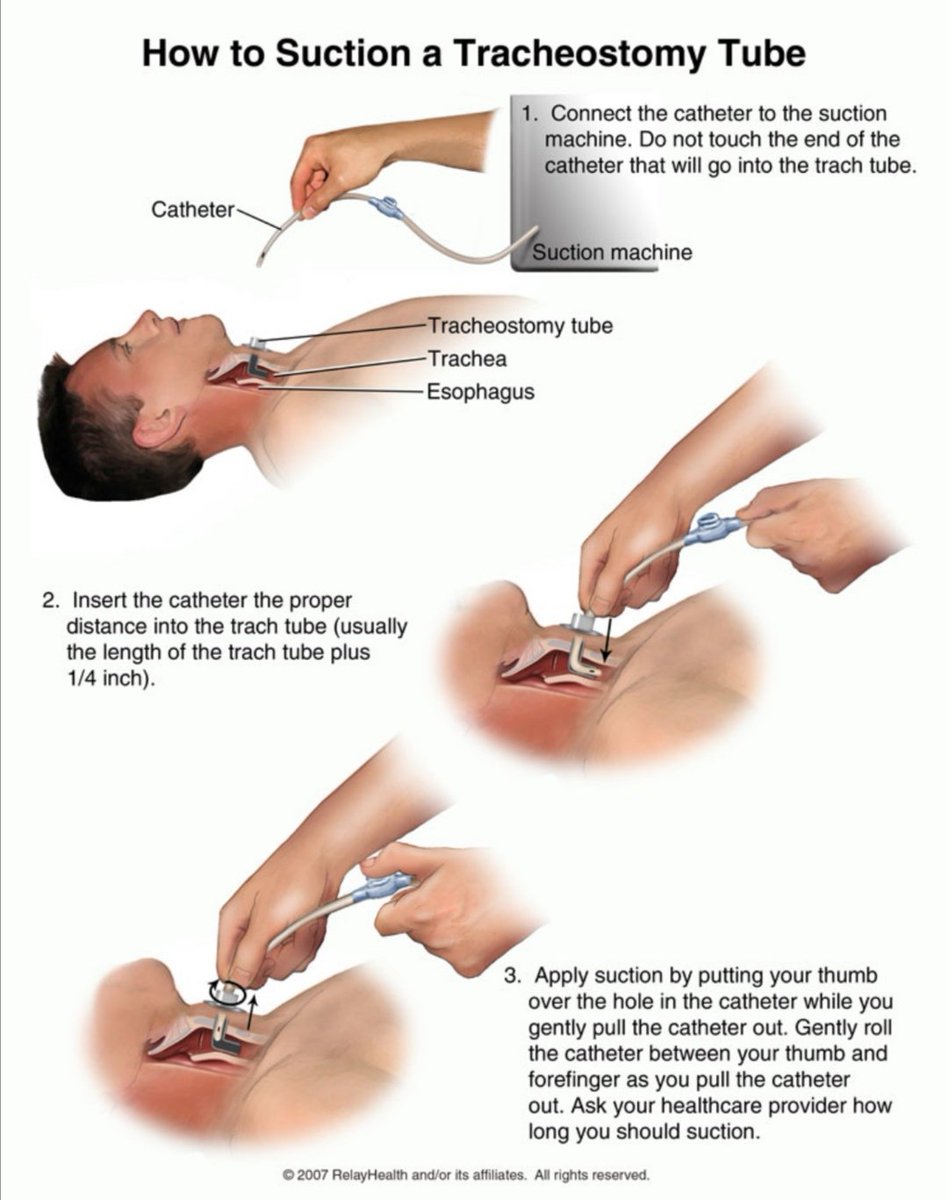 How to Suction a Tracheostomy Tube

1. Connect the catheter to the suction machine. Do not touch the end of the catheter that will go into the trach tube.

Catheter

Suction machine

Tracheostomy tube
Trachea
Esophagus

2. Insert the catheter the proper distance into the trach tube (usually the length of the trach tube plus 1/4 inch).

3. Apply suction by putting your thumb over the hole in the catheter while you gently pull the catheter out. Gently roll the catheter between your thumb and forefinger as you pull the catheter out. Ask your healthcare provider how long you should suction.

© 2007 RelayHealth and/or its affiliates. All rights reserved.