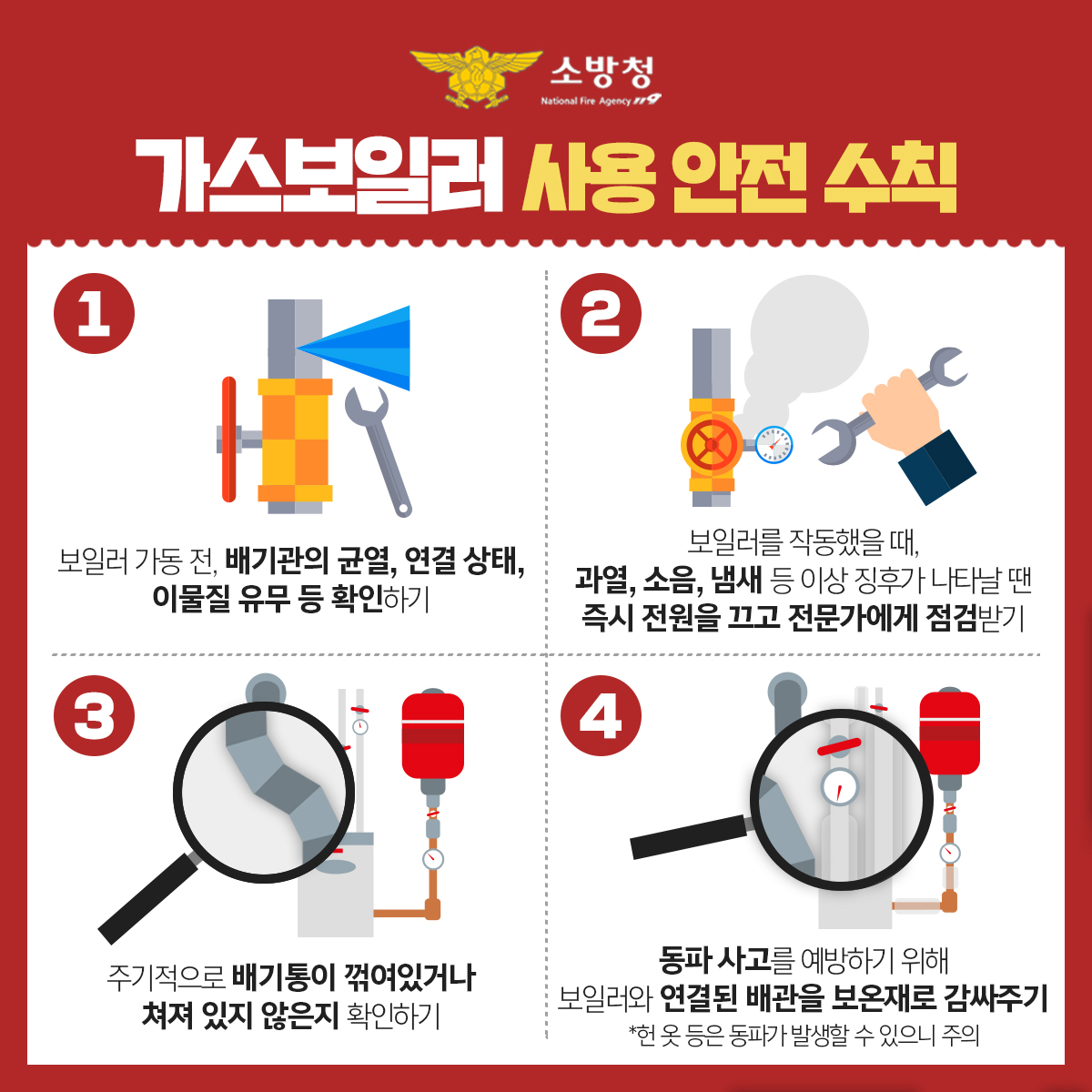 소방청
National Fire Agency 119

가스보일러 사용 안전 수칙

1

보일러 가동 전, 배기관의 균열, 연결 상태, 이물질 유무 등 확인하기

2

보일러를 작동했을 때, 과열, 소음, 냄새 등 이상 징후가 나타날 땐 즉시 전원을 끄고 전문가에게 점검받기

3

주기적으로 배기통이 꺾여있거나 쳐져 있지 않은지 확인하기

4

동파 사고를 예방하기 위해 보일러와 연결된 배관을 보온재로 감싸주기
*헌 옷 등은 동파가 발생할 수 있으니 주의