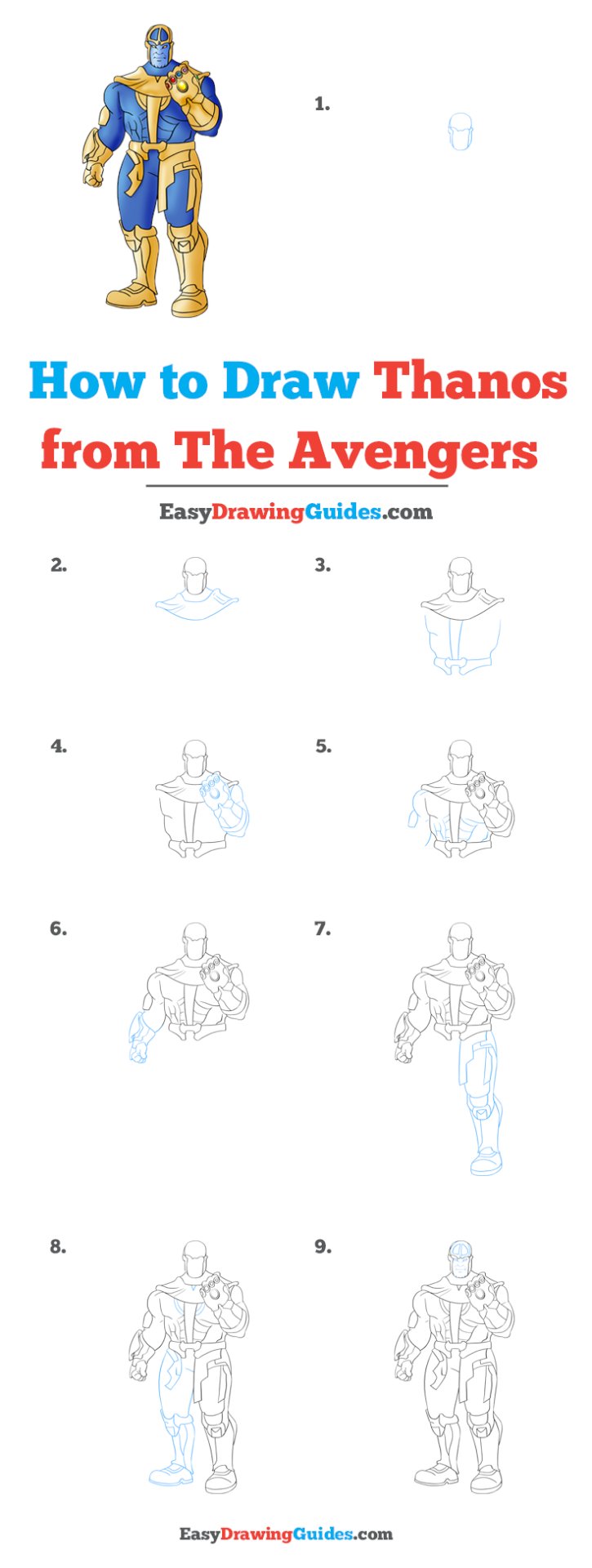 1.

How to Draw Thanos from The Avengers

EasyDrawingGuides.com

2.

3.

4.

5.

6.

7.

8.

9.

EasyDrawingGuides.com