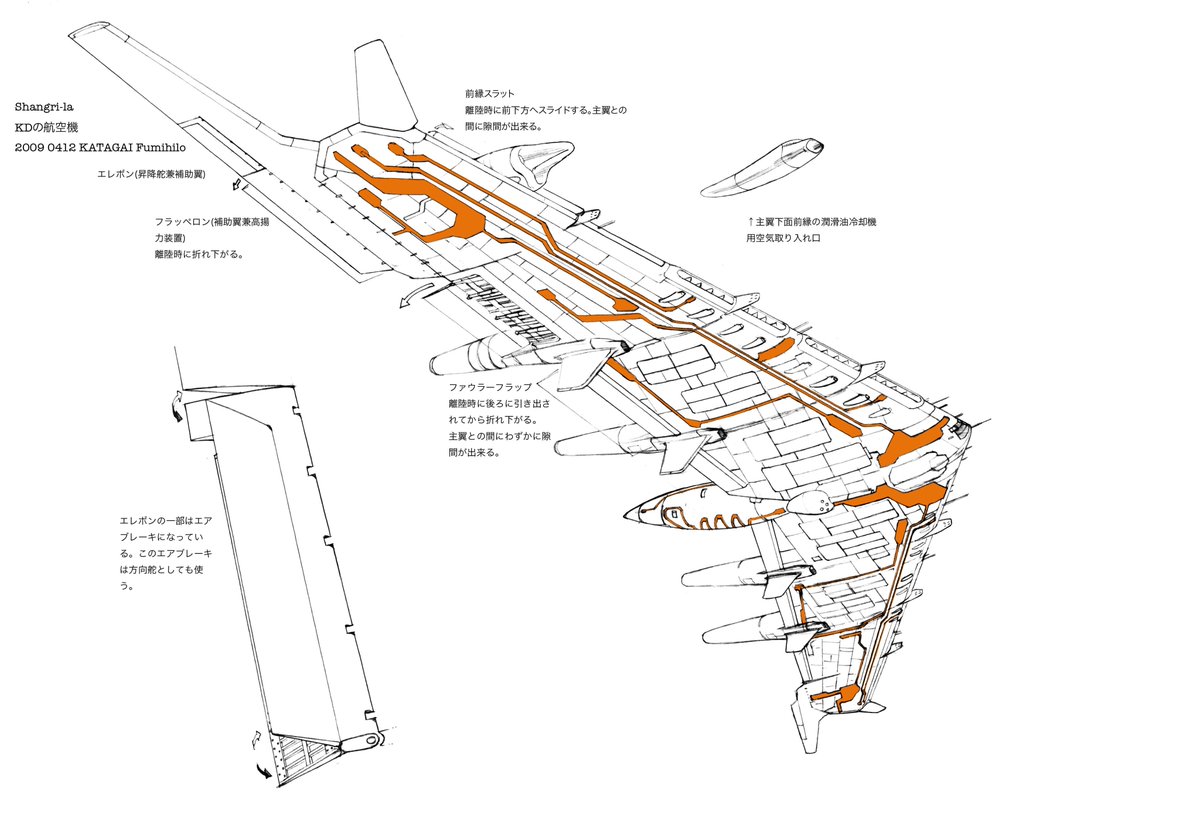 Shangri-la
KDの航空機
2009 0412 KATAGAI Fumihilo

エレボン(昇降舵兼補助翼)

フラッペロン(補助翼兼高揚力装置)
離陸時に折れ下がる。

前縁スラット
離陸時に前下方へスライドする。主翼との間に隙間が出来る。

↑主翼下面前縁の潤滑油冷却機用空気取り入れ口

ファウラーフラップ
離陸時に後ろに引き出されてから折れ下がる。
主翼との間にわずかに隙間が出来る。

エレボンの一部はエアブレーキになっている。このエアブレーキは方向舵としても使う。