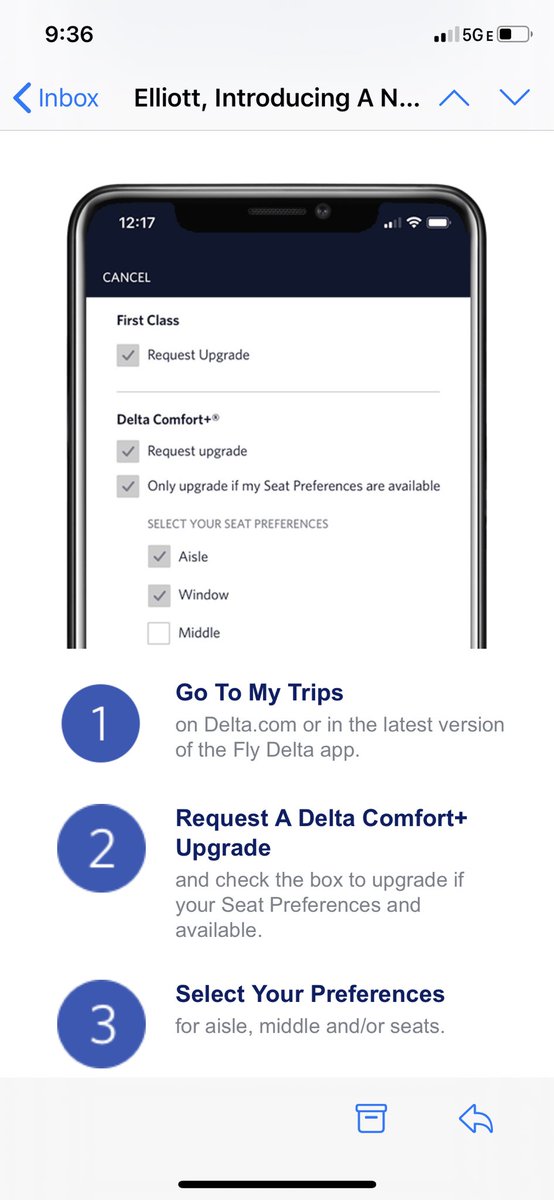 9:36
5G E

Inbox Elliott, Introducing A N...

12:17

CANCEL

First Class

Request Upgrade

Delta Comfort+®

Request upgrade

Only upgrade if my Seat Preferences are available

SELECT YOUR SEAT PREFERENCES

Aisle

Window

Middle

1 Go To My Trips
on Delta.com or in the latest version of the Fly Delta app.

2 Request A Delta Comfort+ Upgrade
and check the box to upgrade if your Seat Preferences and available.

3 Select Your Preferences
for aisle, middle and/or seats.