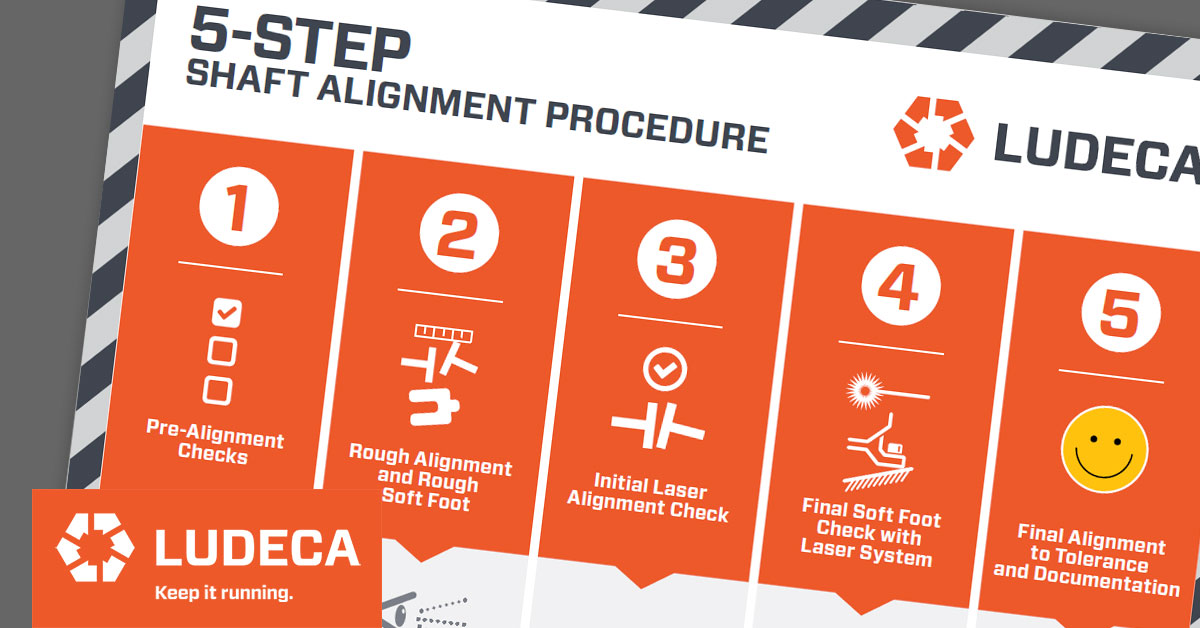 5-STEP
SHAFT ALIGNMENT PROCEDURE

LUDECA

1
Pre-Alignment Checks

2
Rough Alignment and Rough Soft Foot

3
Initial Laser Alignment Check

4
Final Soft Foot Check with Laser System

5
Final Alignment to Tolerance and Documentation

LUDECA
Keep it running.