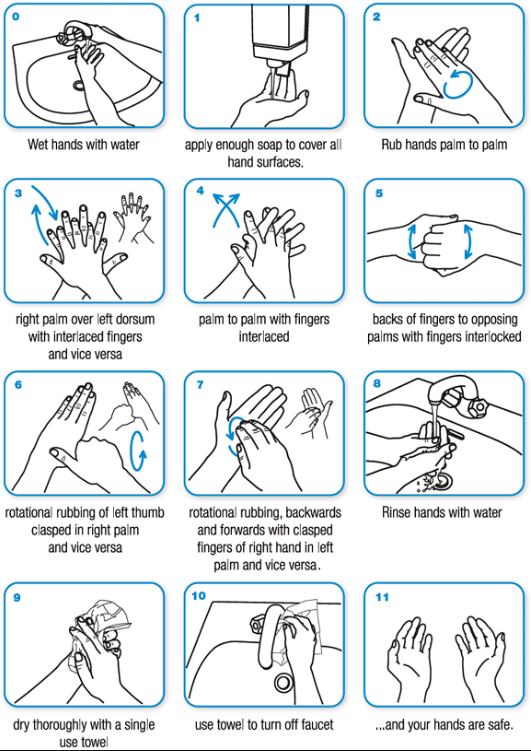 0

Wet hands with water

1

apply enough soap to cover all hand surfaces.

2

Rub hands palm to palm

3

right palm over left dorsum with interlaced fingers and vice versa

4

palm to palm with fingers interlaced

5

backs of fingers to opposing palms with fingers interlocked

6

rotational rubbing of left thumb clasped in right palm and vice versa

7

rotational rubbing, backwards and forwards with clasped fingers of right hand in left palm and vice versa.

8

Rinse hands with water

9

dry thoroughly with a single use towel

10

use towel to turn off faucet

11

...and your hands are safe.