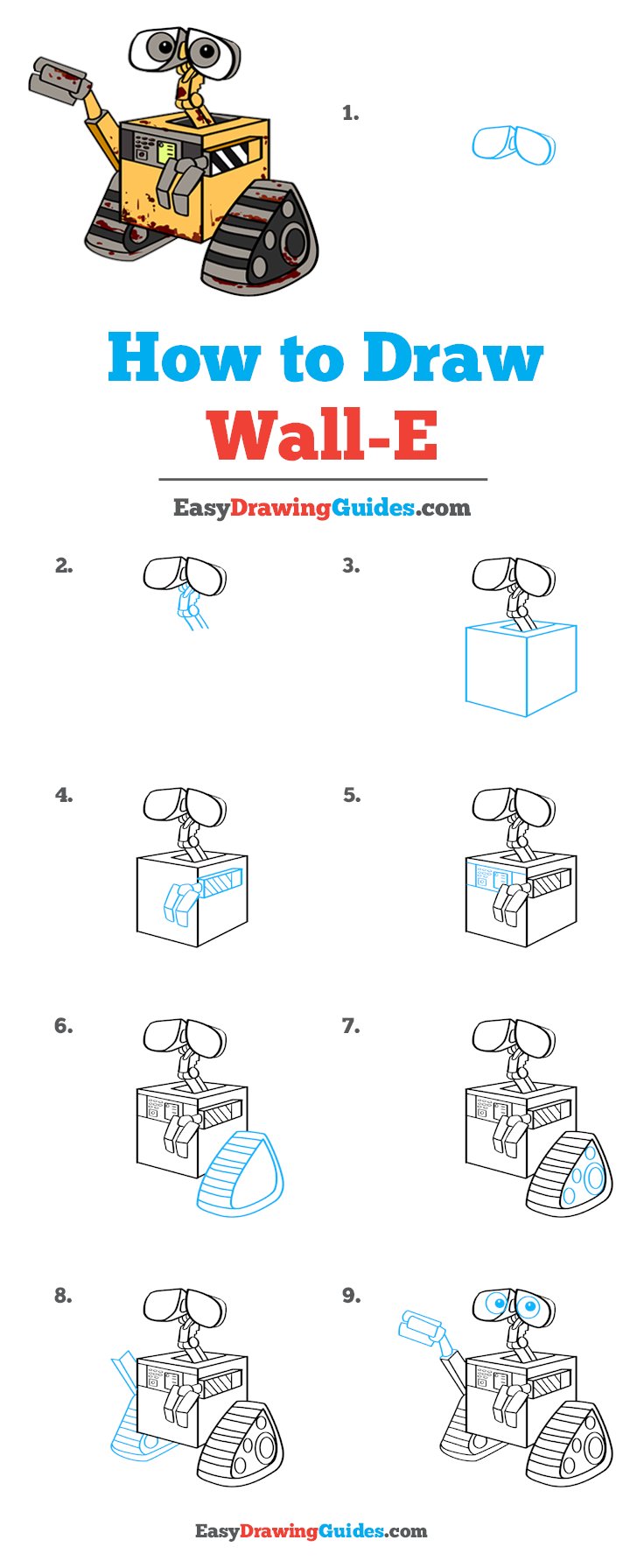 1.

How to Draw
Wall-E

EasyDrawingGuides.com

2.

3.

4.

5.

6.

7.

8.

9.

EasyDrawingGuides.com