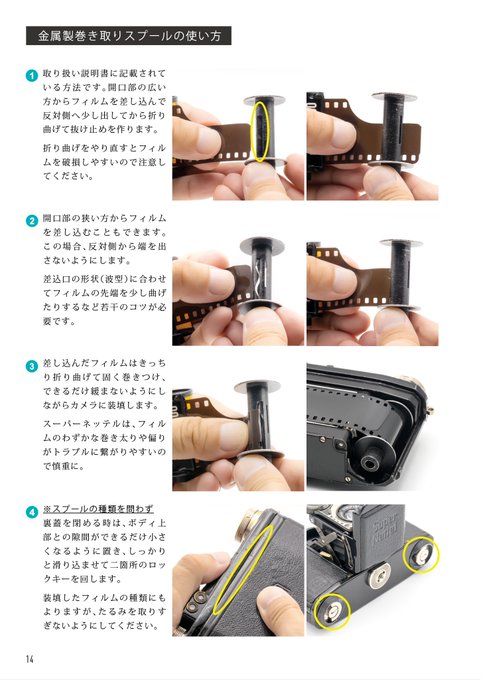 金属製巻き取りスプールの使い方

1 取り扱い説明書に記載されている方法です。開口部の広い方からフィルムを差し込んで反対側へ少し出してから折り曲げて抜け止めを作ります。

折り曲げをやり直すとフィルムを破損しやすいので注意してください。

2 開口部の狭い方からフィルムを差し込むこともできます。この場合、反対側から端を出さないようにします。

差込口の形状(波型)に合わせてフィルムの先端を少し曲げたりするなど若干のコツが必要です。

3 差し込んだフィルムはきっちり折り曲げて固く巻きつけ、できるだけ緩まないようにしながらカメラに装填します。

スーパーネッテルは、フィルムのわずかな巻き太りや偏りがトラブルに繋がりやすいので慎重に。

4 ※スプールの種類を問わず
裏蓋を閉める時は、ボディ上部との隙間ができるだけ小さくなるように置き、しっかりと滑り込ませて二箇所のロックキーを回します。

装填したフィルムの種類にもよりますが、たるみを取りすぎないようにしてください。

Super Nettel

14