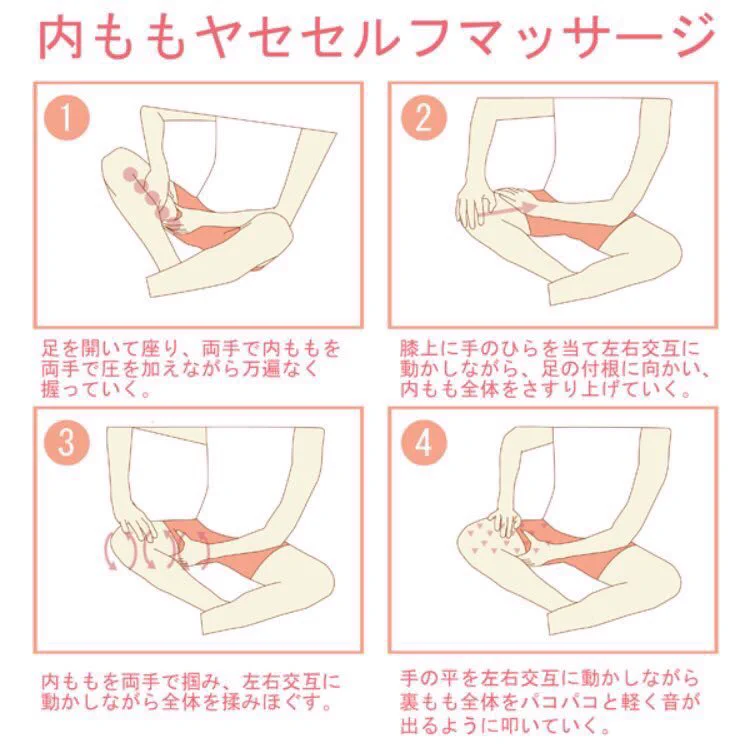 内ももヤセセルフマッサージ

1

足を開いて座り、両手で内ももを両手で圧を加えながら万遍なく握っていく。

2

膝上に手のひらを当て左右交互に動かしながら、足の付根に向かい、内もも全体をさすり上げていく。

3

内ももを両手で掴み、左右交互に動かしながら全体を揉みほぐす。

4

手の平を左右交互に動かしながら裏もも全体をパコパコと軽く音が出るように叩いていく。