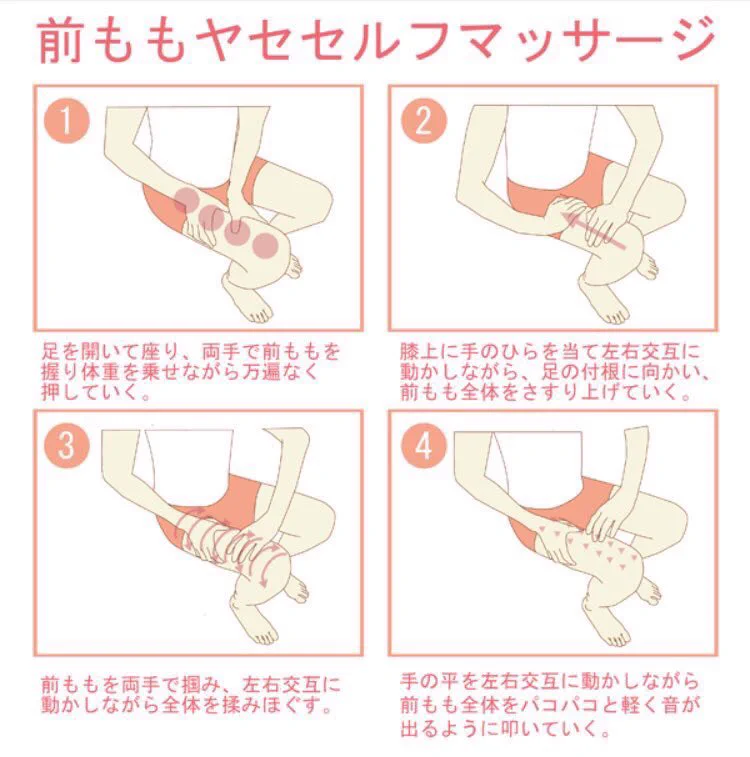 前ももヤセセルフマッサージ

1

足を開いて座り、両手で前ももを握り体重を乗せながら万遍なく押していく。

2

膝上に手のひらを当て左右交互に動かしながら、足の付根に向かい、前もも全体をさすり上げていく。

3

前ももを両手で掴み、左右交互に動かしながら全体を揉みほぐす。

4

手の平を左右交互に動かしながら前もも全体をパコパコと軽く音が出るように叩いていく。