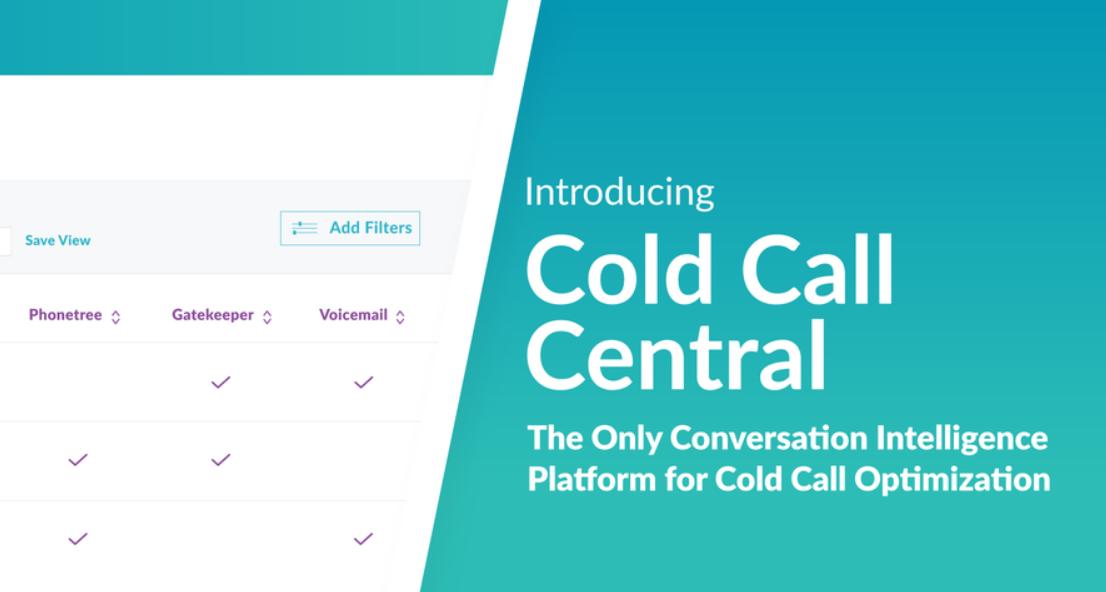 Save View

Add Filters

| Phonetree | Gatekeeper | Voicemail |
|---|---|---|
|  | ✓ | ✓ |
| ✓ | ✓ |  |
| ✓ |  | ✓ |

Introducing

Cold Call Central

The Only Conversation Intelligence Platform for Cold Call Optimization