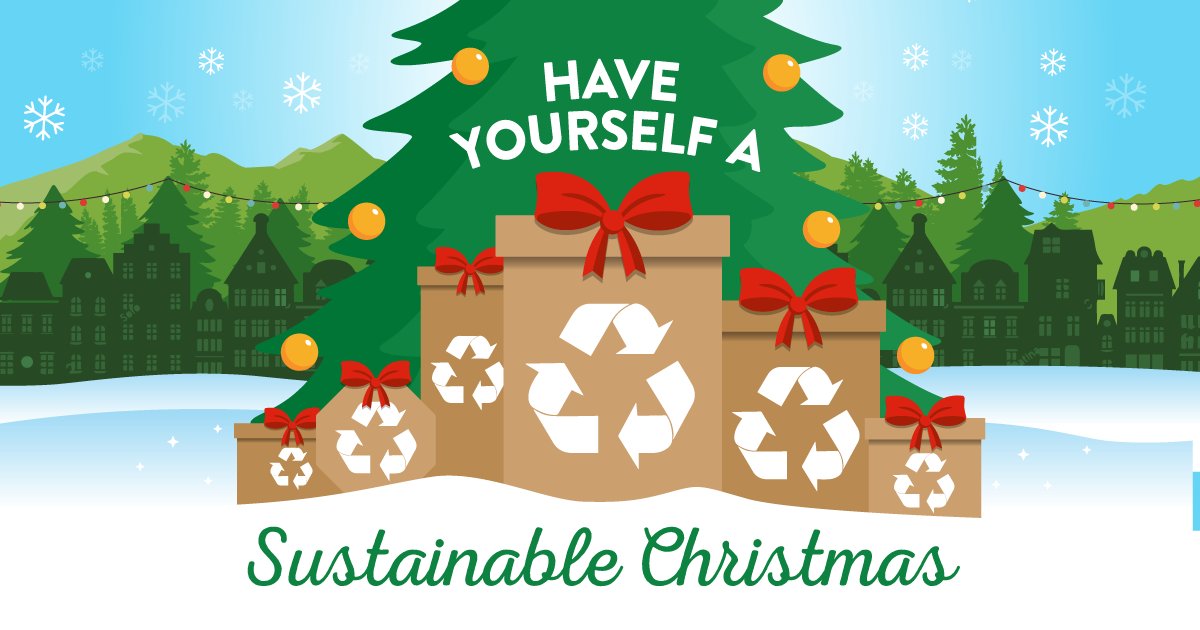 HAVE YOURSELF A

Sustainable Christmas