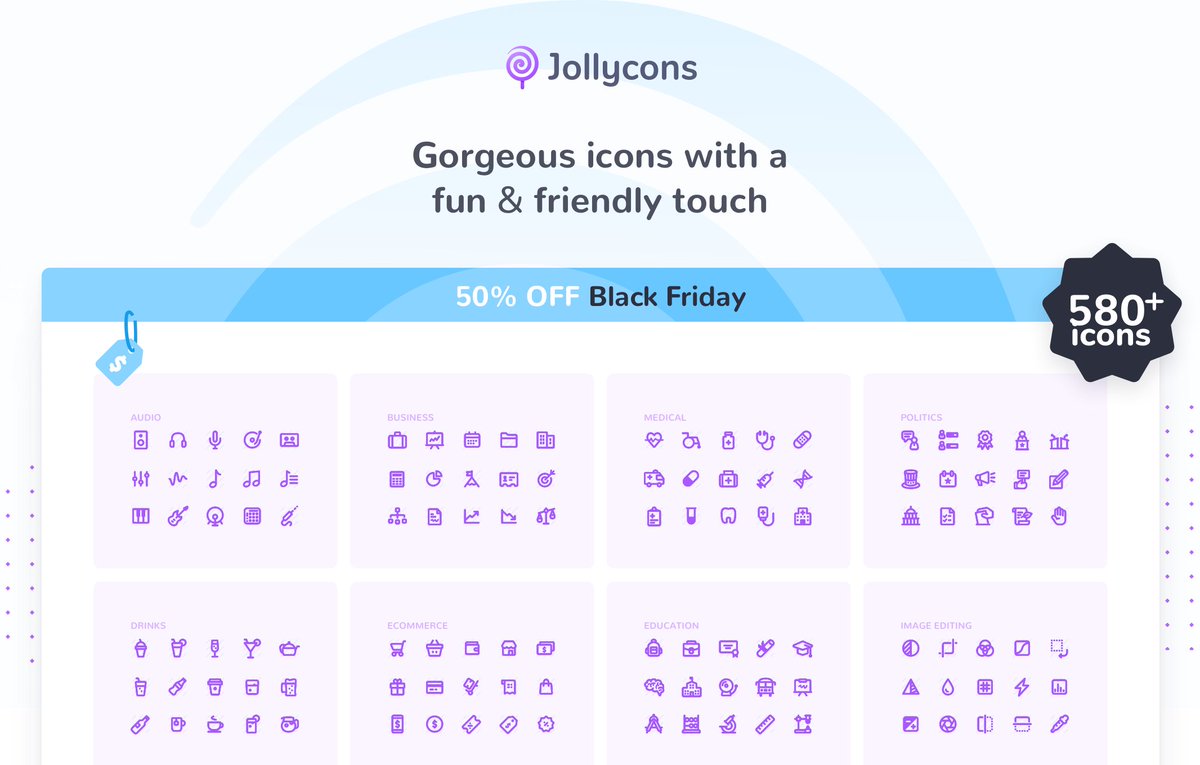 Jollycons

Gorgeous icons with a fun & friendly touch

50% OFF Black Friday

580+ icons

AUDIO

BUSINESS

MEDICAL

POLITICS

DRINKS

ECOMMERCE

EDUCATION

IMAGE EDITING