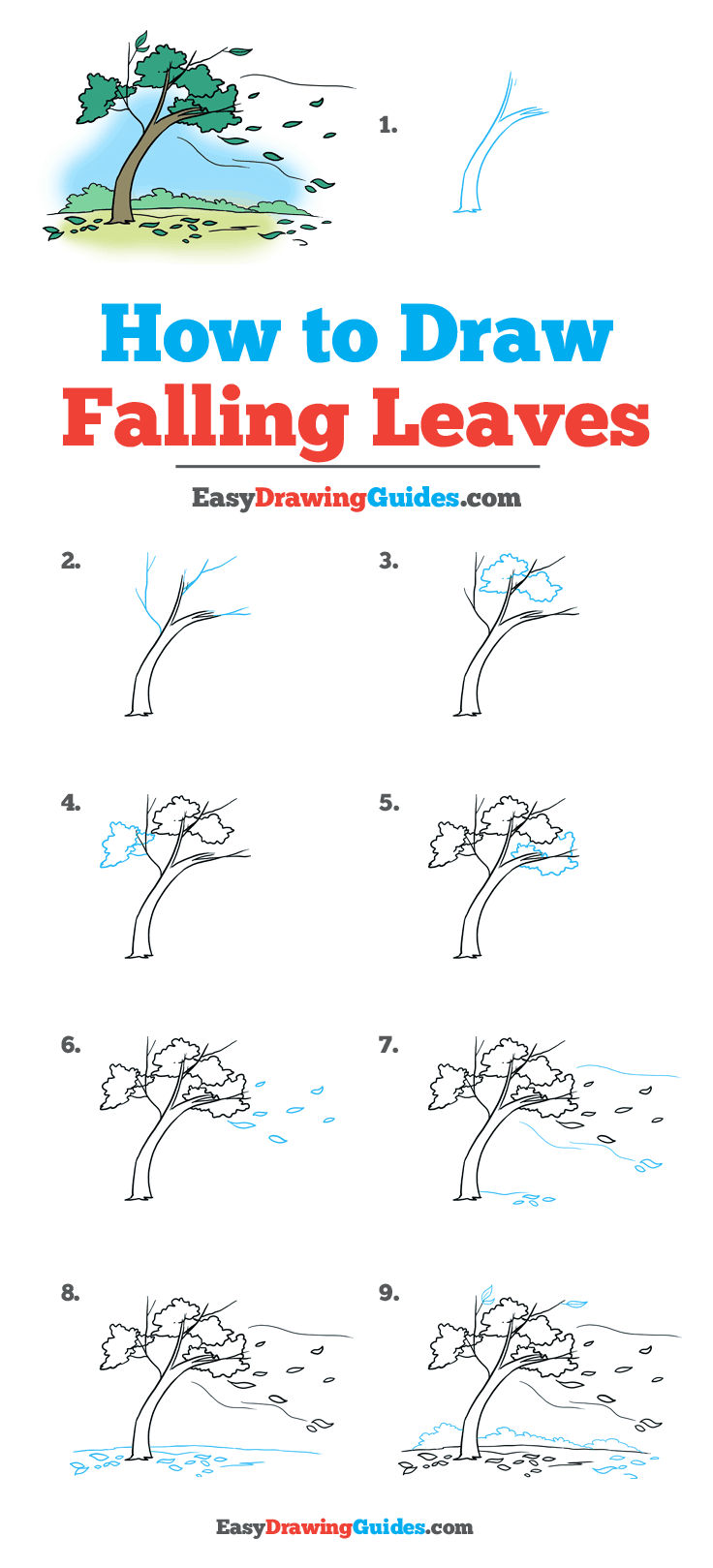 1.

How to Draw
Falling Leaves

EasyDrawingGuides.com

2.

3.

4.

5.

6.

7.

8.

9.

EasyDrawingGuides.com