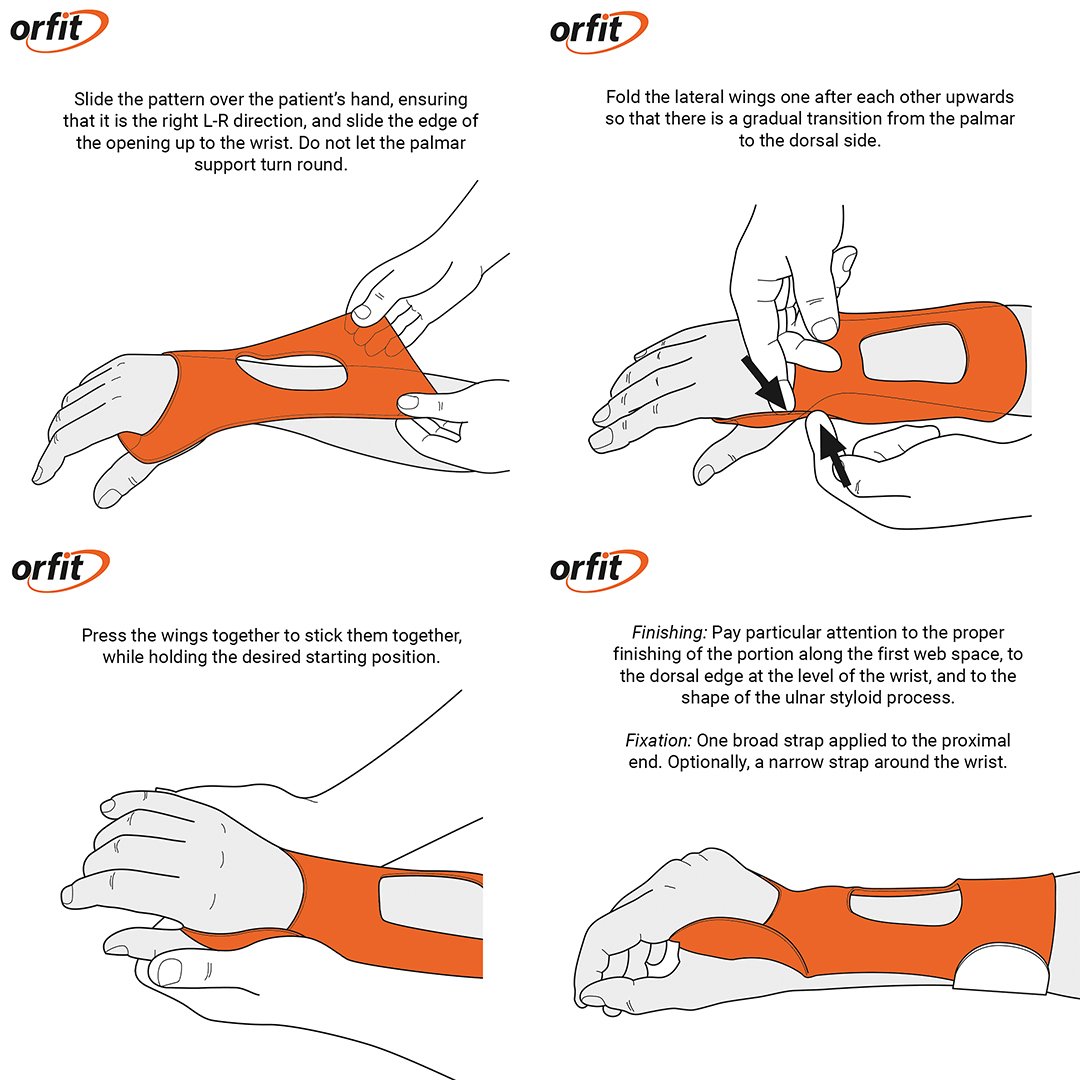 orfit

Slide the pattern over the patient's hand, ensuring that it is the right L-R direction, and slide the edge of the opening up to the wrist. Do not let the palmar support turn round.

orfit

Fold the lateral wings one after each other upwards so that there is a gradual transition from the palmar to the dorsal side.

orfit

Press the wings together to stick them together, while holding the desired starting position.

orfit

Finishing: Pay particular attention to the proper finishing of the portion along the first web space, to the dorsal edge at the level of the wrist, and to the shape of the ulnar styloid process.

Fixation: One broad strap applied to the proximal end. Optionally, a narrow strap around the wrist.