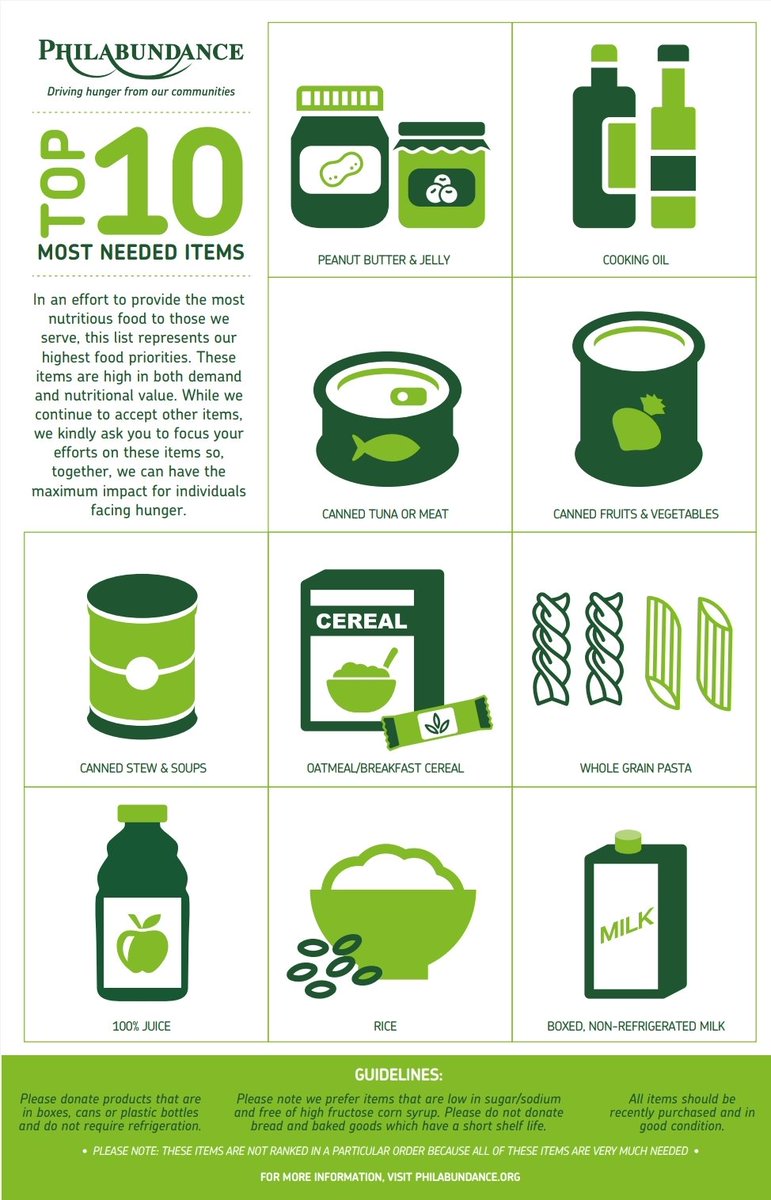 PHILABUNDANCE
Driving hunger from our communities

TOP 10
MOST NEEDED ITEMS

In an effort to provide the most nutritious food to those we serve, this list represents our highest food priorities. These items are high in both demand and nutritional value. While we continue to accept other items, we kindly ask you to focus your efforts on these items so, together, we can have the maximum impact for individuals facing hunger.

PEANUT BUTTER & JELLY

COOKING OIL

CANNED TUNA OR MEAT

CANNED FRUITS & VEGETABLES

CANNED STEW & SOUPS

CEREAL
OATMEAL/BREAKFAST CEREAL

WHOLE GRAIN PASTA

100% JUICE

RICE

MILK
BOXED, NON-REFRIGERATED MILK

GUIDELINES:

Please donate products that are in boxes, cans or plastic bottles and do not require refrigeration.

Please note we prefer items that are low in sugar/sodium and free of high fructose corn syrup. Please do not donate bread and baked goods which have a short shelf life.

All items should be recently purchased and in good condition.

• PLEASE NOTE: THESE ITEMS ARE NOT RANKED IN A PARTICULAR ORDER BECAUSE ALL OF THESE ITEMS ARE VERY MUCH NEEDED •

FOR MORE INFORMATION, VISIT PHILABUNDANCE.ORG