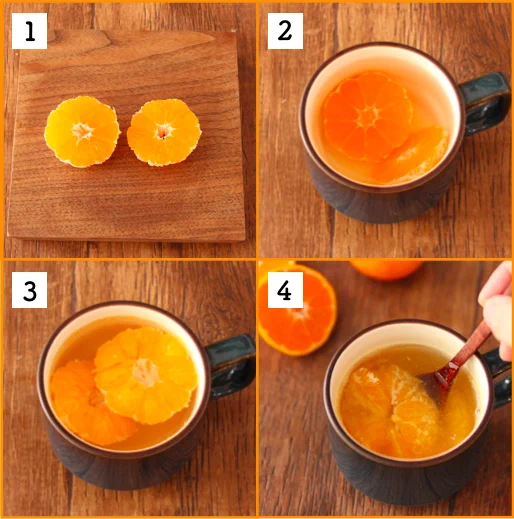 1

2

3

4