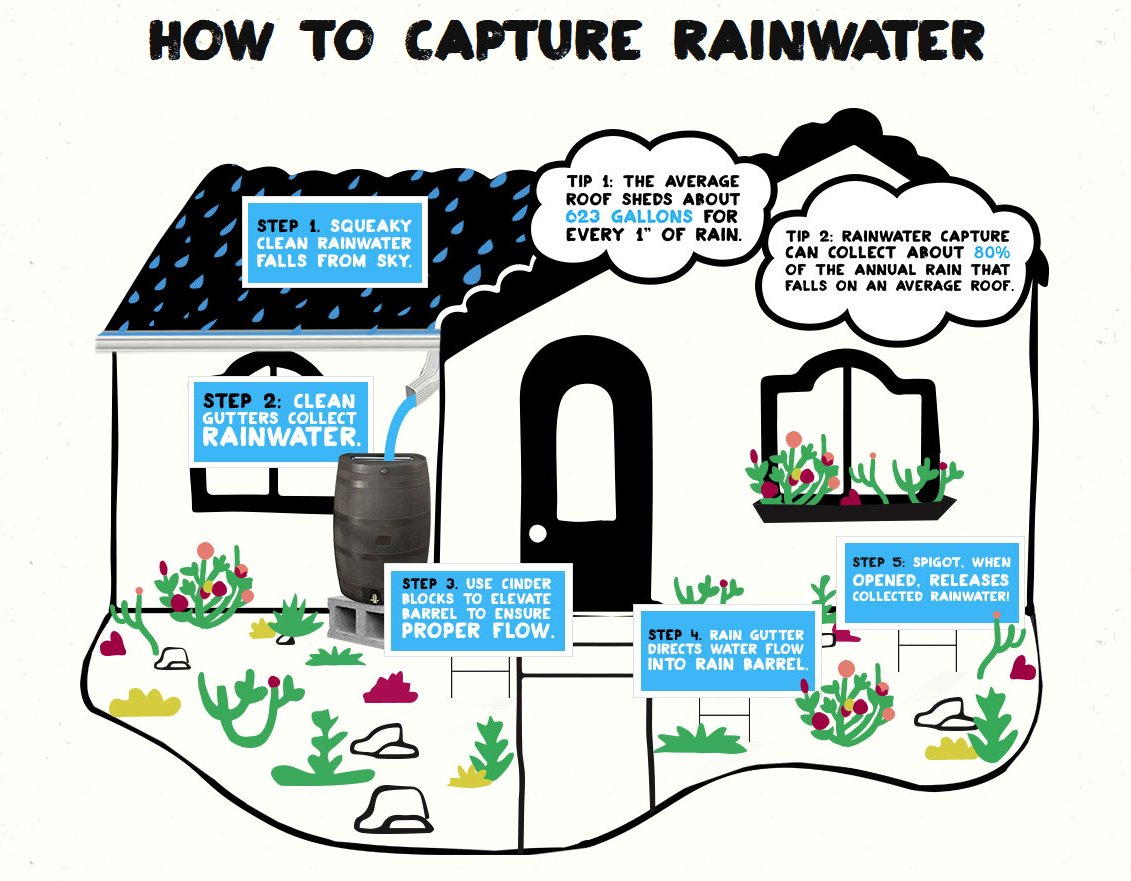 HOW TO CAPTURE RAINWATER

STEP 1. SQUEAKY CLEAN RAINWATER FALLS FROM SKY.

TIP 1: THE AVERAGE ROOF SHEDS ABOUT 623 GALLONS FOR EVERY 1" OF RAIN.

TIP 2: RAINWATER CAPTURE CAN COLLECT ABOUT 80% OF THE ANNUAL RAIN THAT FALLS ON AN AVERAGE ROOF.

STEP 2: CLEAN GUTTERS COLLECT RAINWATER.

STEP 3. USE CINDER BLOCKS TO ELEVATE BARREL TO ENSURE PROPER FLOW.

STEP 4. RAIN GUTTER DIRECTS WATER FLOW INTO RAIN BARREL.

STEP 5: SPIGOT, WHEN OPENED, RELEASES COLLECTED RAINWATER!