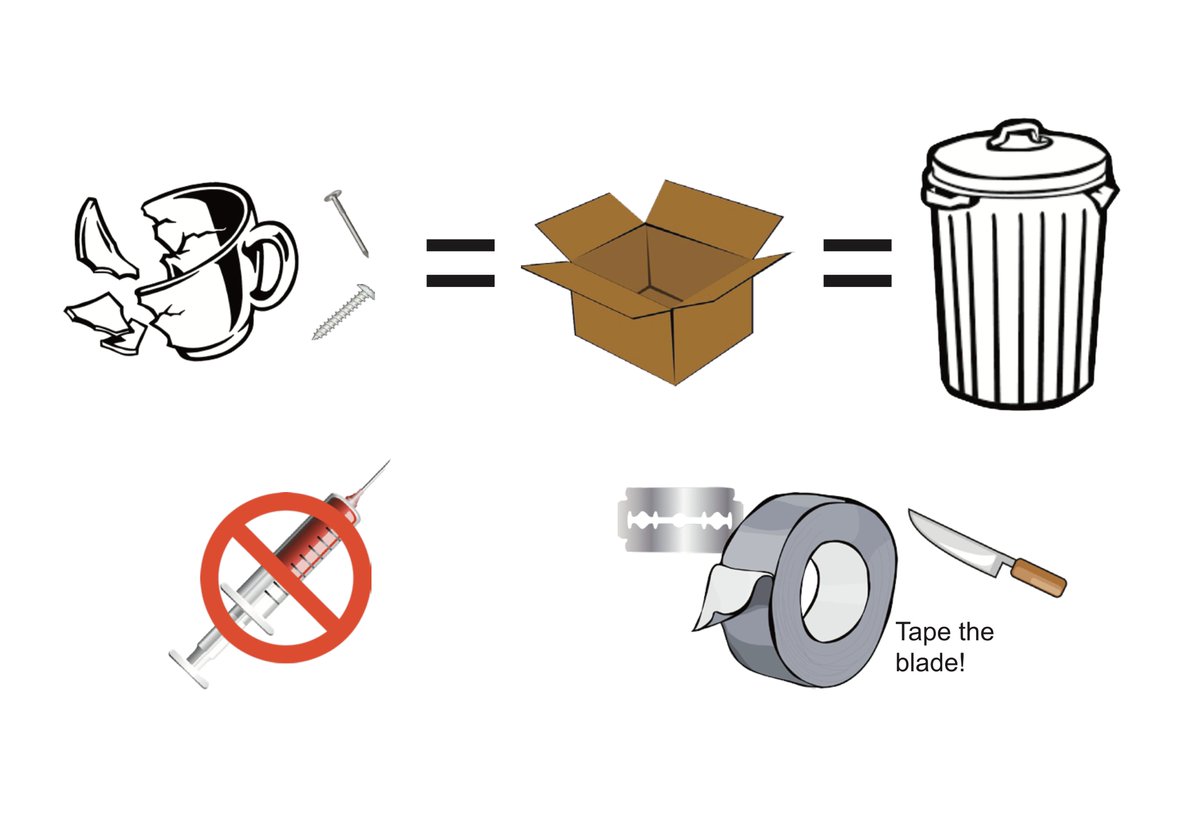 =
=

Tape the blade!