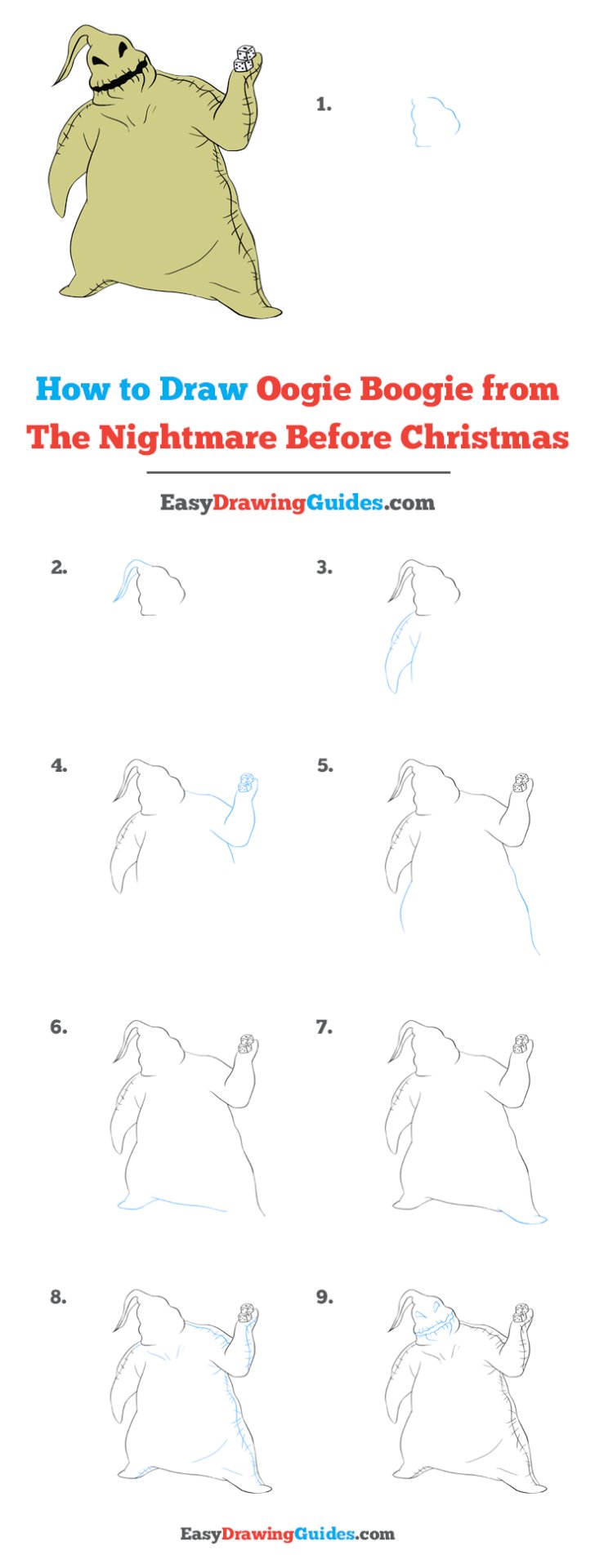 1.

How to Draw Oogie Boogie from The Nightmare Before Christmas

EasyDrawingGuides.com

2.

3.

4.

5.

6.

7.

8.

9.

EasyDrawingGuides.com