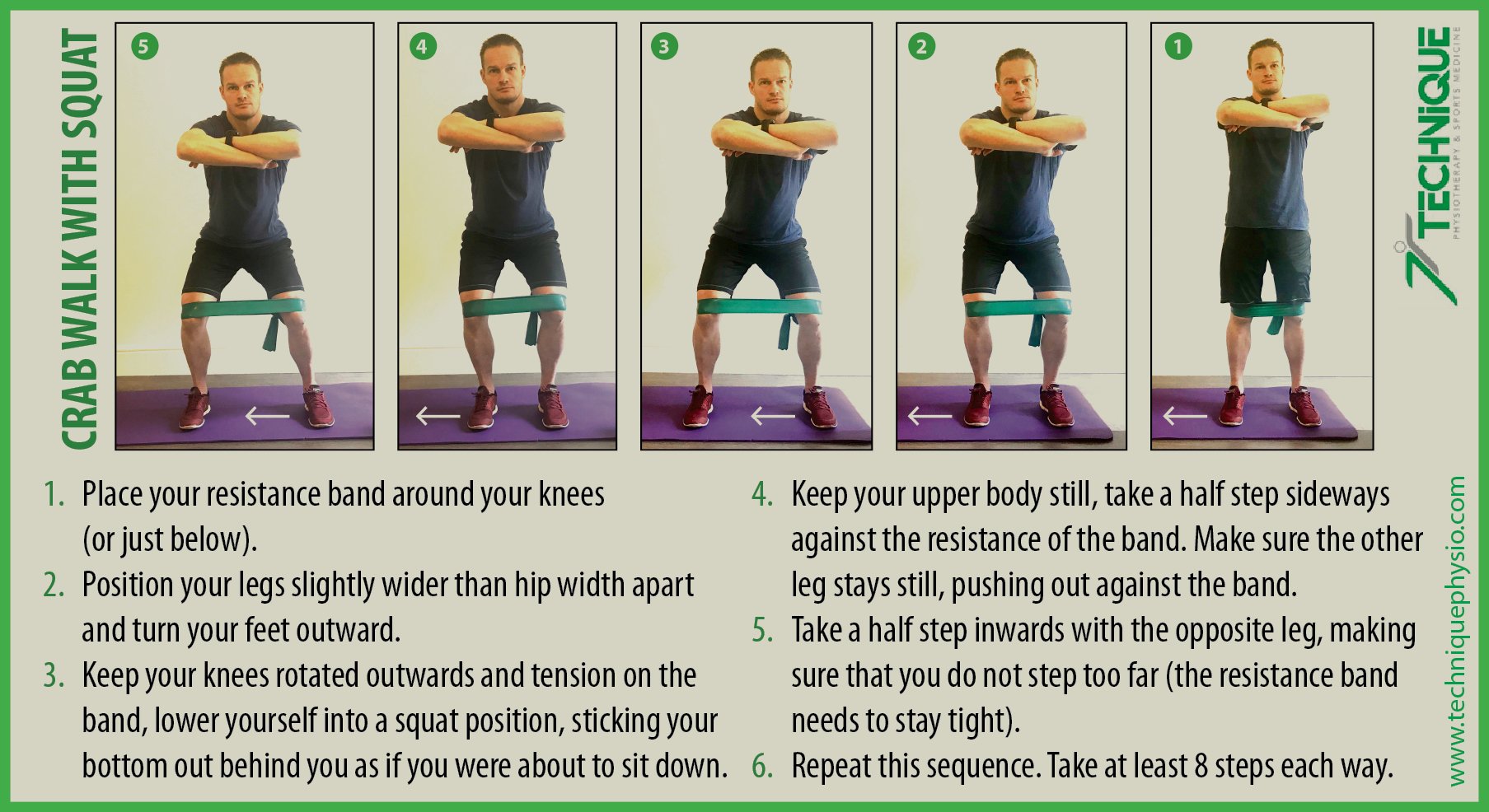 CRAB WALK WITH SQUAT

5

4

3

2

1

TECHNIQUE
PHYSIOTHERAPY & SPORTS MEDICINE

1. Place your resistance band around your knees (or just below).
2. Position your legs slightly wider than hip width apart and turn your feet outward.
3. Keep your knees rotated outwards and tension on the band, lower yourself into a squat position, sticking your bottom out behind you as if you were about to sit down.
4. Keep your upper body still, take a half step sideways against the resistance of the band. Make sure the other leg stays still, pushing out against the band.
5. Take a half step inwards with the opposite leg, making sure that you do not step too far (the resistance band needs to stay tight).
6. Repeat this sequence. Take at least 8 steps each way.

www.techniquephysio.com