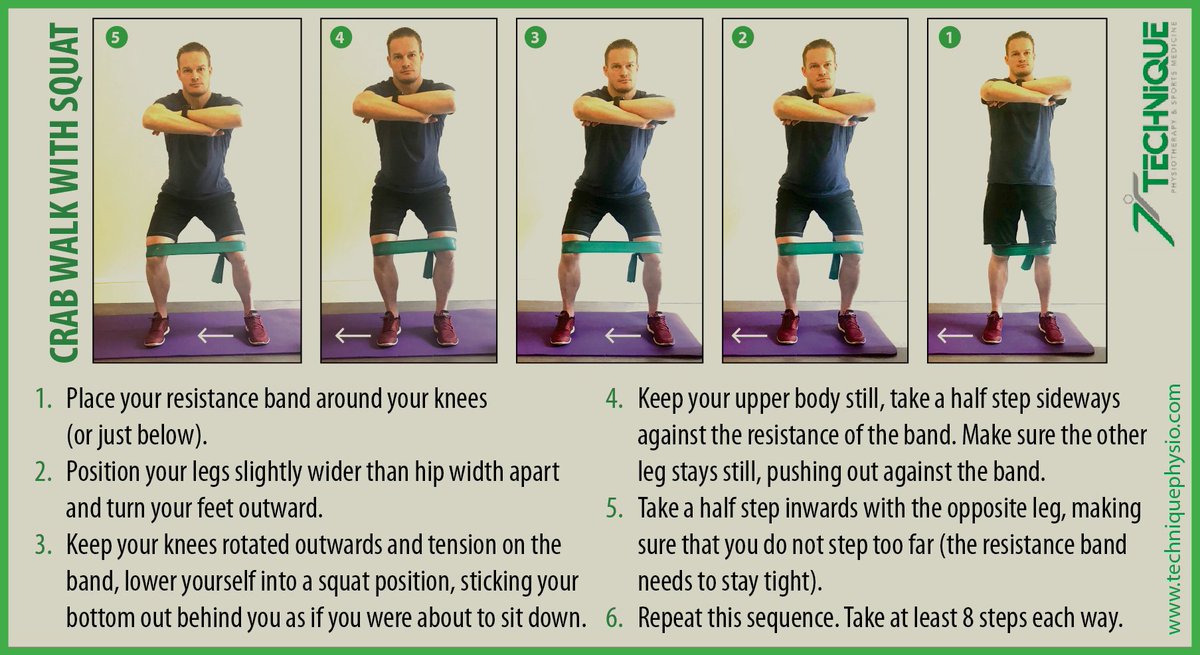 CRAB WALK WITH SQUAT

5

4

3

2

1

TECHNIQUE
PHYSIOTHERAPY & SPORTS MEDICINE

1. Place your resistance band around your knees (or just below).
2. Position your legs slightly wider than hip width apart and turn your feet outward.
3. Keep your knees rotated outwards and tension on the band, lower yourself into a squat position, sticking your bottom out behind you as if you were about to sit down.
4. Keep your upper body still, take a half step sideways against the resistance of the band. Make sure the other leg stays still, pushing out against the band.
5. Take a half step inwards with the opposite leg, making sure that you do not step too far (the resistance band needs to stay tight).
6. Repeat this sequence. Take at least 8 steps each way.

www.techniquephysio.com