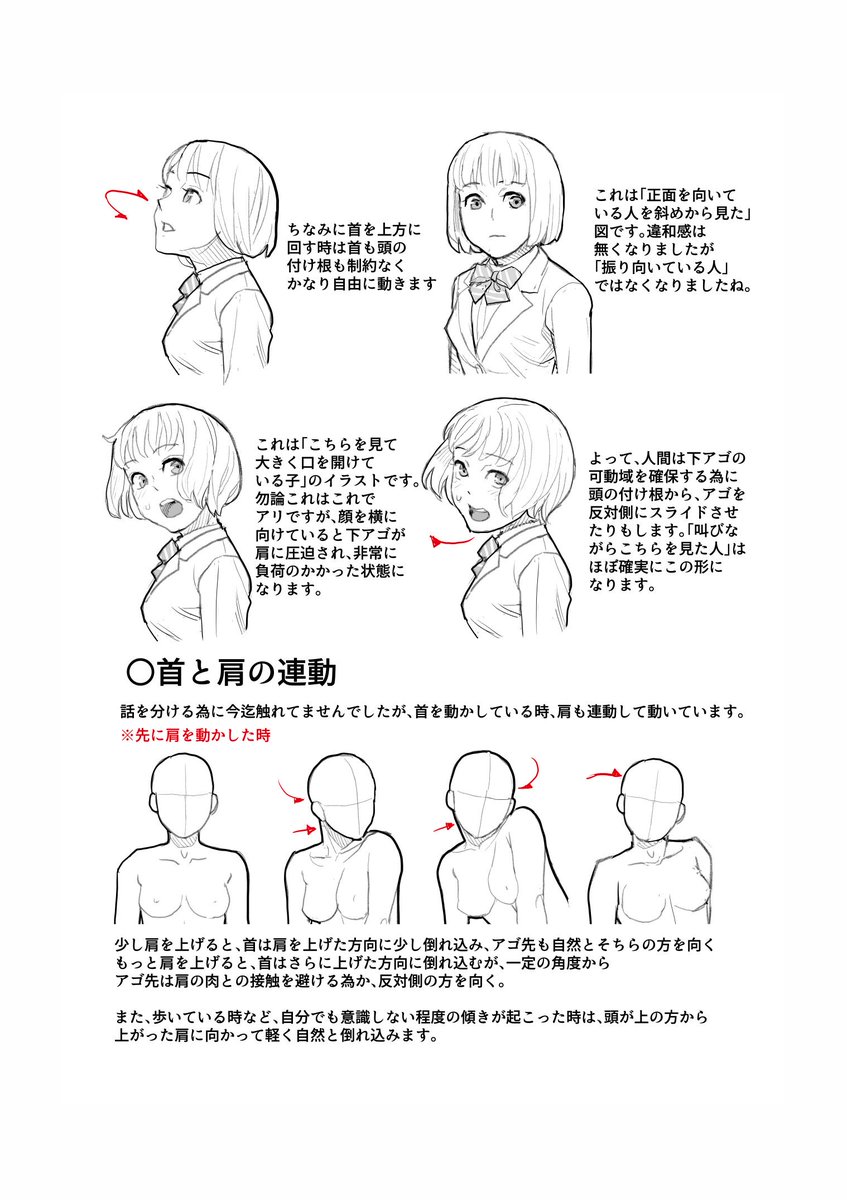 ちなみに首を上方に回す時は首も頭の付け根も制約なくかなり自由に動きます

これは「正面を向いている人を斜めから見た」図です。違和感は無くなりましたが「振り向いている人」ではなくなりましたね。

これは「こちらを見て大きく口を開けている子」のイラストです。勿論これはこれでアリですが、顔を横に向けていると下アゴが肩に圧迫され、非常に負荷のかかった状態になります。

よって、人間は下アゴの可動域を確保する為に頭の付け根から、アゴを反対側にスライドさせたりもします。「叫びながらこちらを見た人」はほぼ確実にこの形になります。

○首と肩の連動

話を分ける為に今迄触れてませんでしたが、首を動かしている時、肩も連動して動いています。
※先に肩を動かした時

少し肩を上げると、首は肩を上げた方向に少し倒れ込み、アゴ先も自然とそちらの方を向く
もっと肩を上げると、首はさらに上げた方向に倒れ込むが、一定の角度から
アゴ先は肩の肉との接触を避ける為か、反対側の方を向く。

また、歩いている時など、自分でも意識しない程度の傾きが起こった時は、頭が上の方から上がった肩に向かって軽く自然と倒れ込みます。